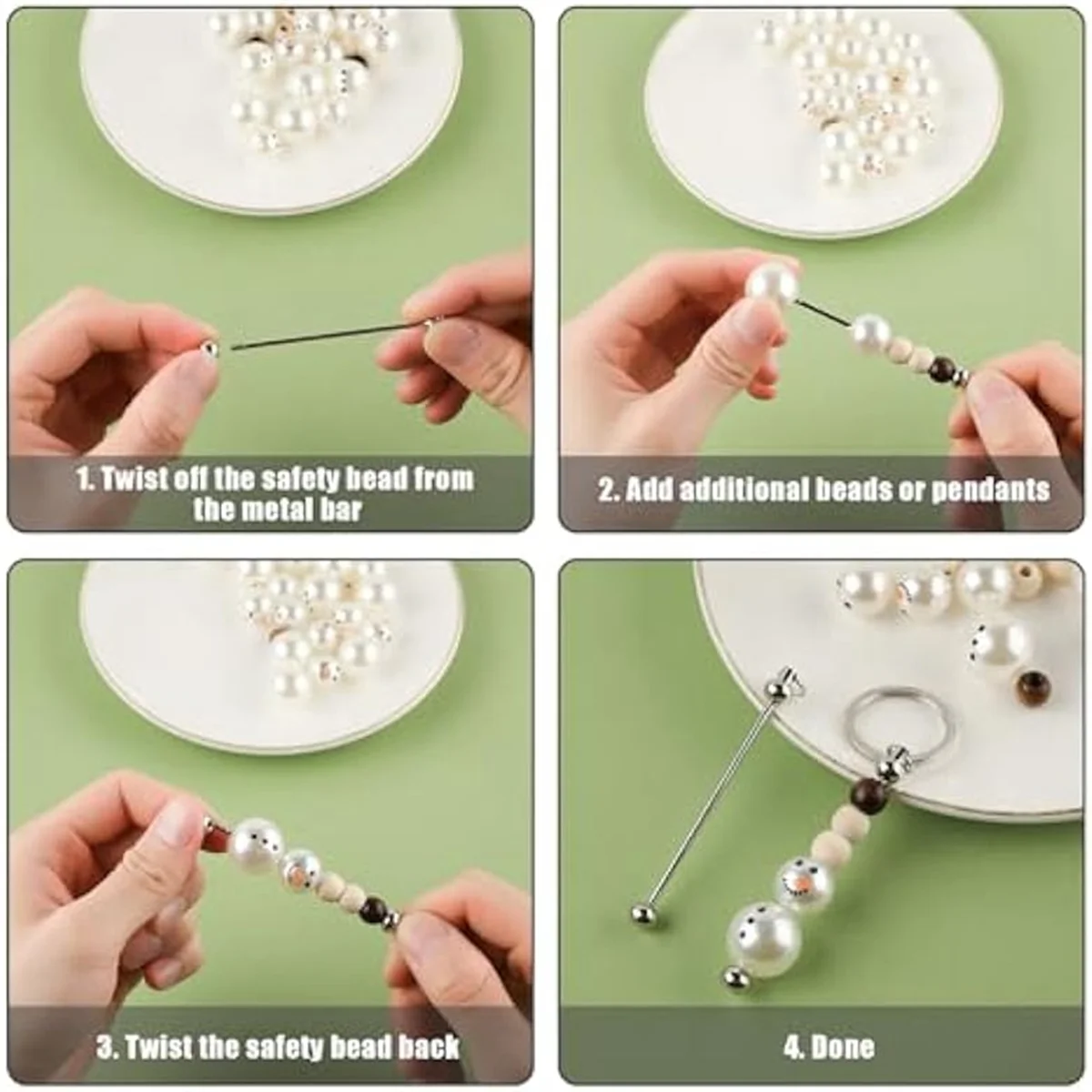 1. Twist off the safety bead from the metal bar

2. Add additional beads or pendants

3. Twist the safety bead back

4. Done