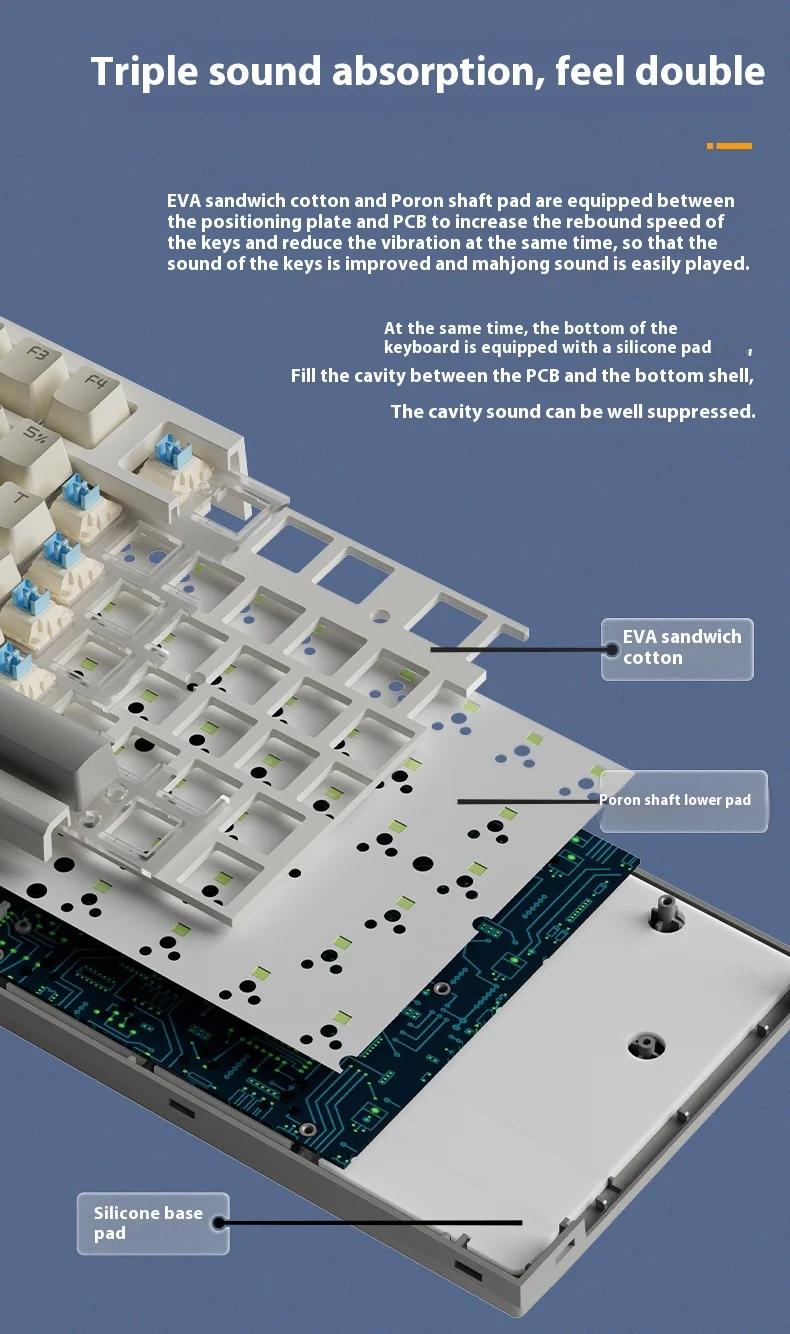 Triple sound absorption, feel double

EVA sandwich cotton and Poron shaft pad are equipped between the positioning plate and PCB to increase the rebound speed of the keys and reduce the vibration at the same time, so that the sound of the keys is improved and mahjong sound is easily played.

At the same time, the bottom of the keyboard is equipped with a silicone pad ,
Fill the cavity between the PCB and the bottom shell,
The cavity sound can be well suppressed.

F3
F4
5%
T

EVA sandwich cotton

Poron shaft lower pad

Silicone base pad