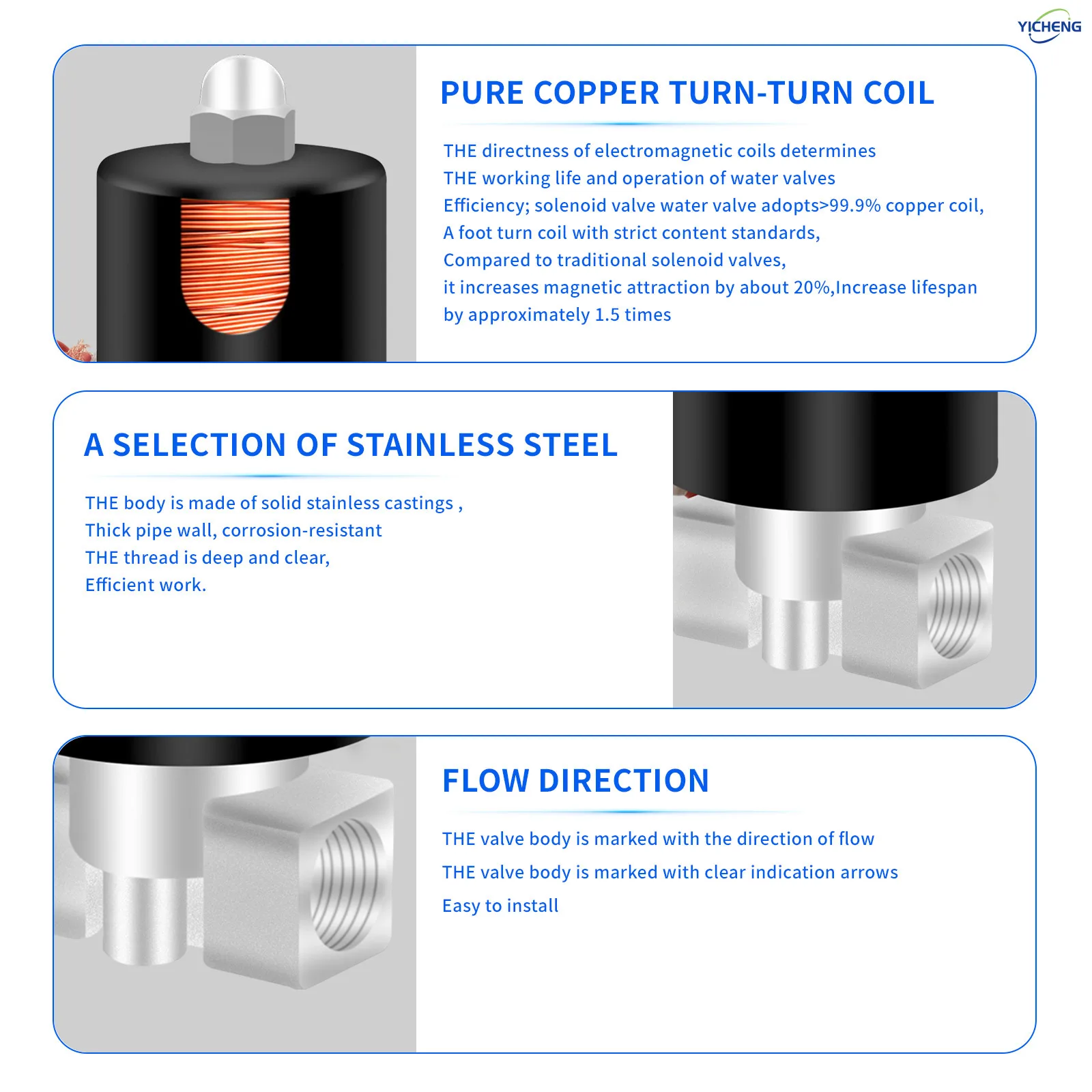 YICHENG

PURE COPPER TURN-TURN COIL

THE directness of electromagnetic coils determines
THE working life and operation of water valves
Efficiency; solenoid valve water valve adopts>99.9% copper coil,
A foot turn coil with strict content standards,
Compared to traditional solenoid valves,
it increases magnetic attraction by about 20%,Increase lifespan by approximately 1.5 times

A SELECTION OF STAINLESS STEEL

THE body is made of solid stainless castings ,
Thick pipe wall, corrosion-resistant
THE thread is deep and clear,
Efficient work.

FLOW DIRECTION

THE valve body is marked with the direction of flow

THE valve body is marked with clear indication arrows

Easy to install