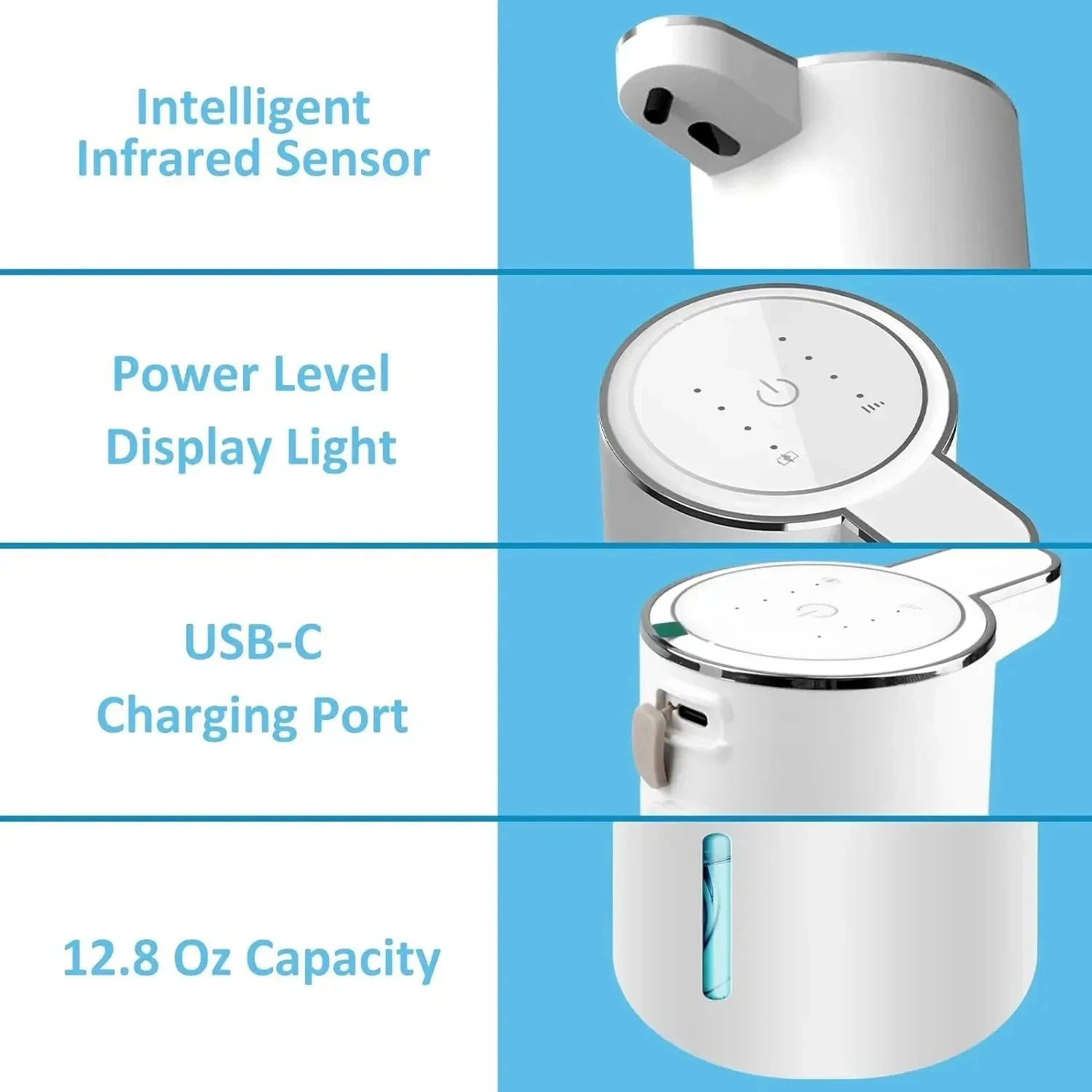 Intelligent Infrared Sensor

Power Level Display Light

USB-C Charging Port

12.8 Oz Capacity