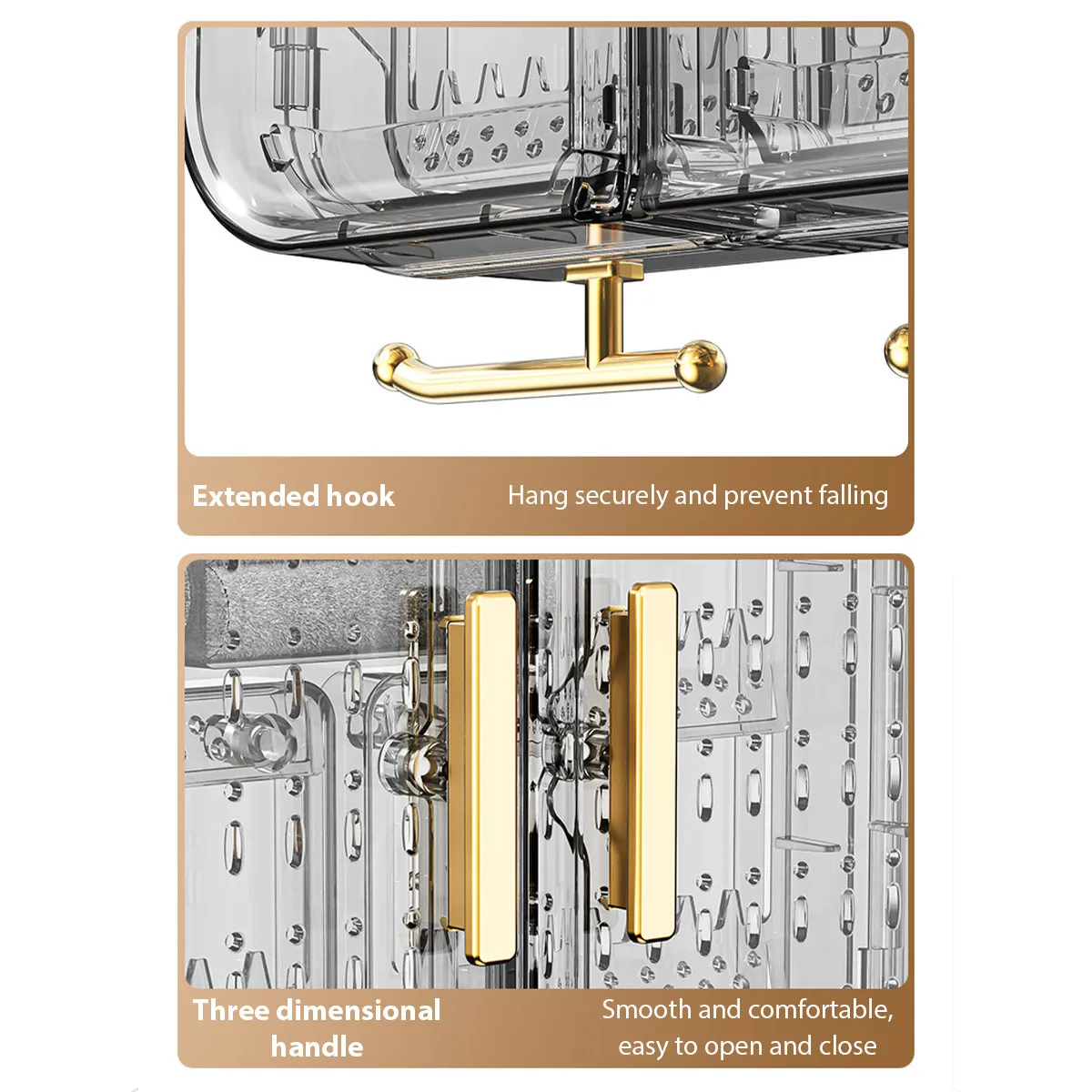 Extended hook

Hang securely and prevent falling

Three dimensional handle

Smooth and comfortable, easy to open and close