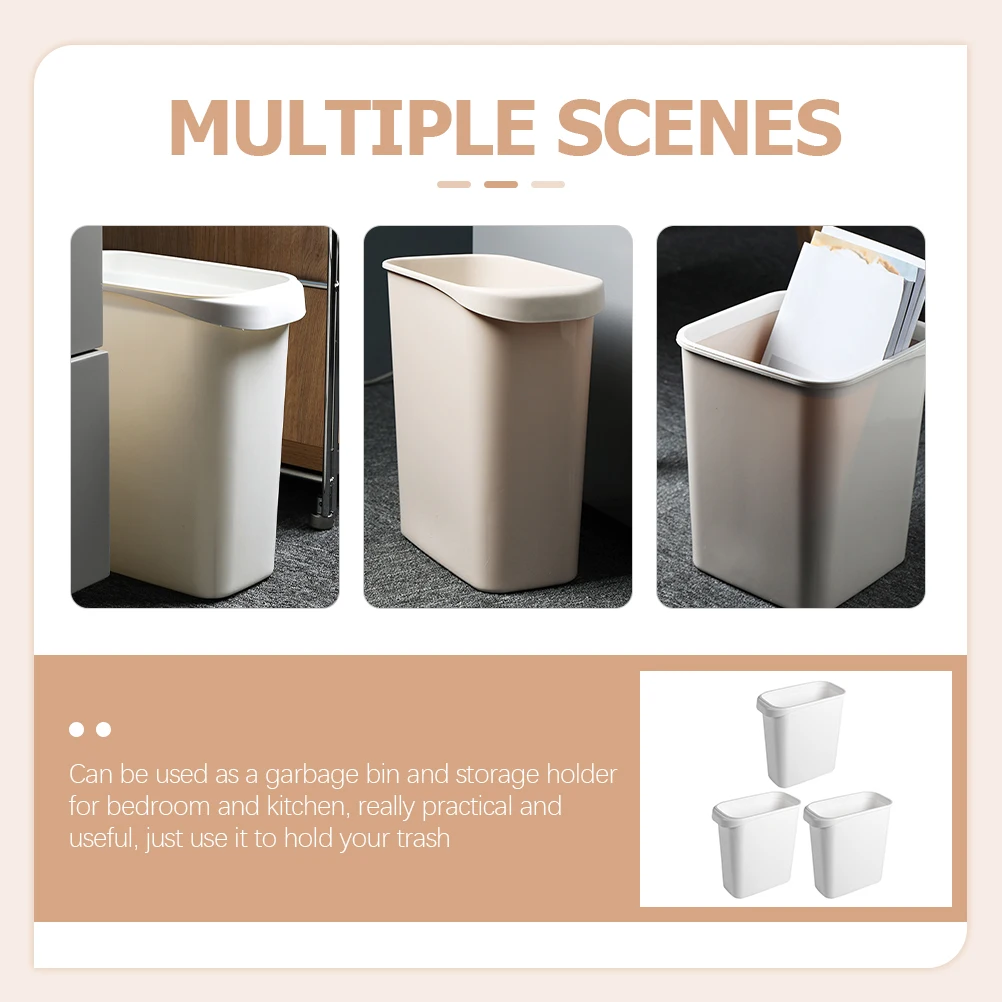 MULTIPLE SCENES

Can be used as a garbage bin and storage holder for bedroom and kitchen, really practical and useful, just use it to hold your trash