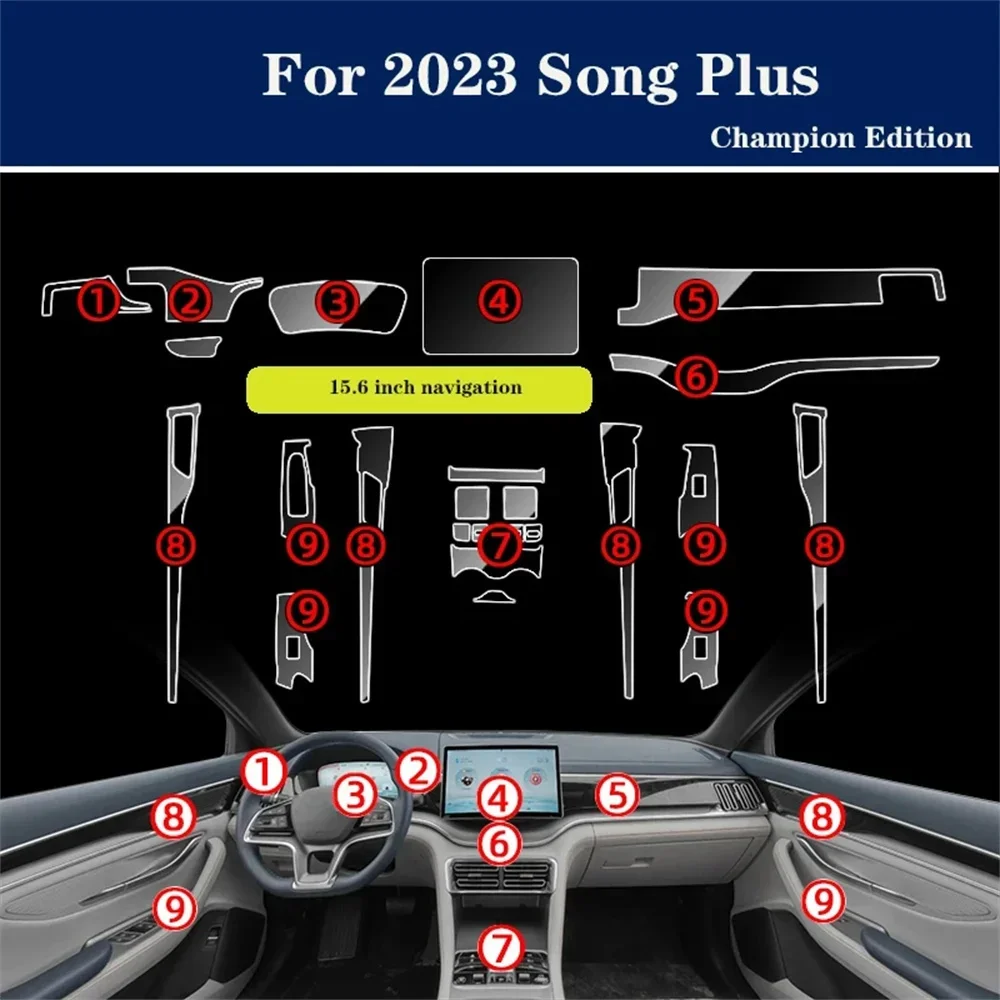 For 2023 Song Plus
Champion Edition

1 2 3 4 5
6
15.6 inch navigation
8 9 8 7 8 9 8
9 9

1 2
3 4 5
8 6 8
9 9
7