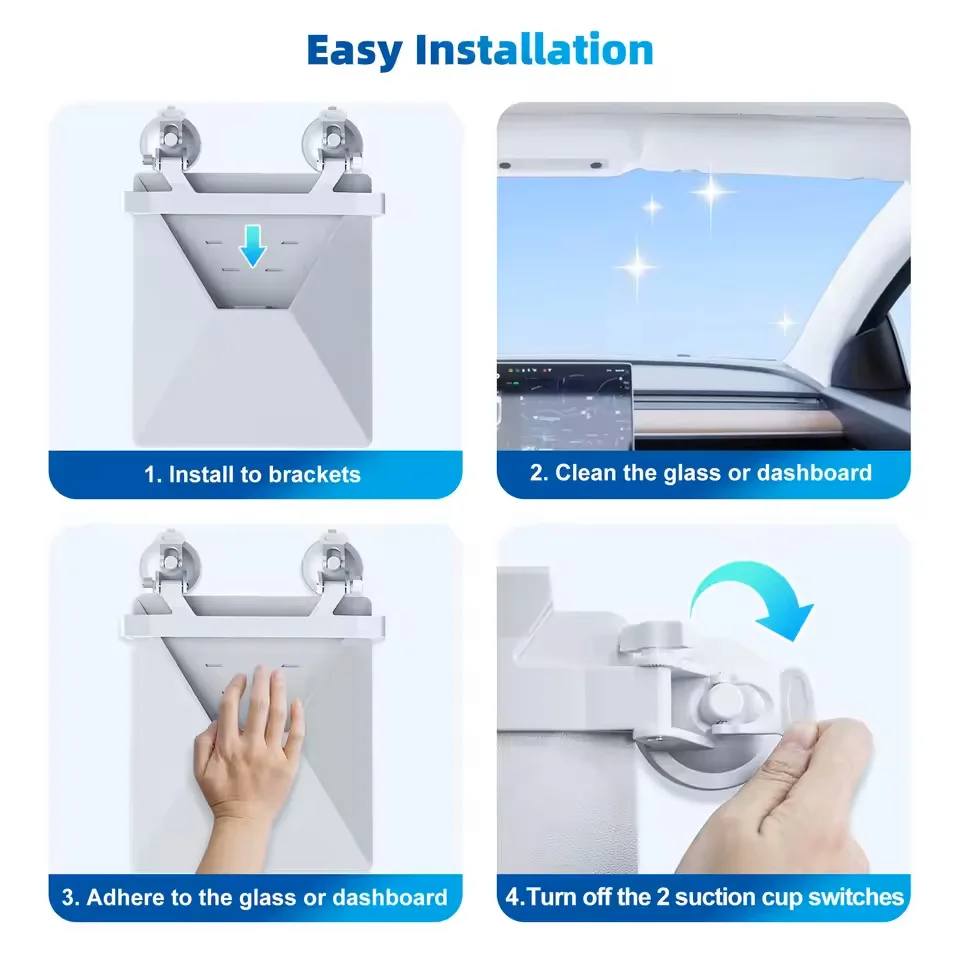 Easy Installation

1. Install to brackets

2. Clean the glass or dashboard

3. Adhere to the glass or dashboard

4.Turn off the 2 suction cup switches