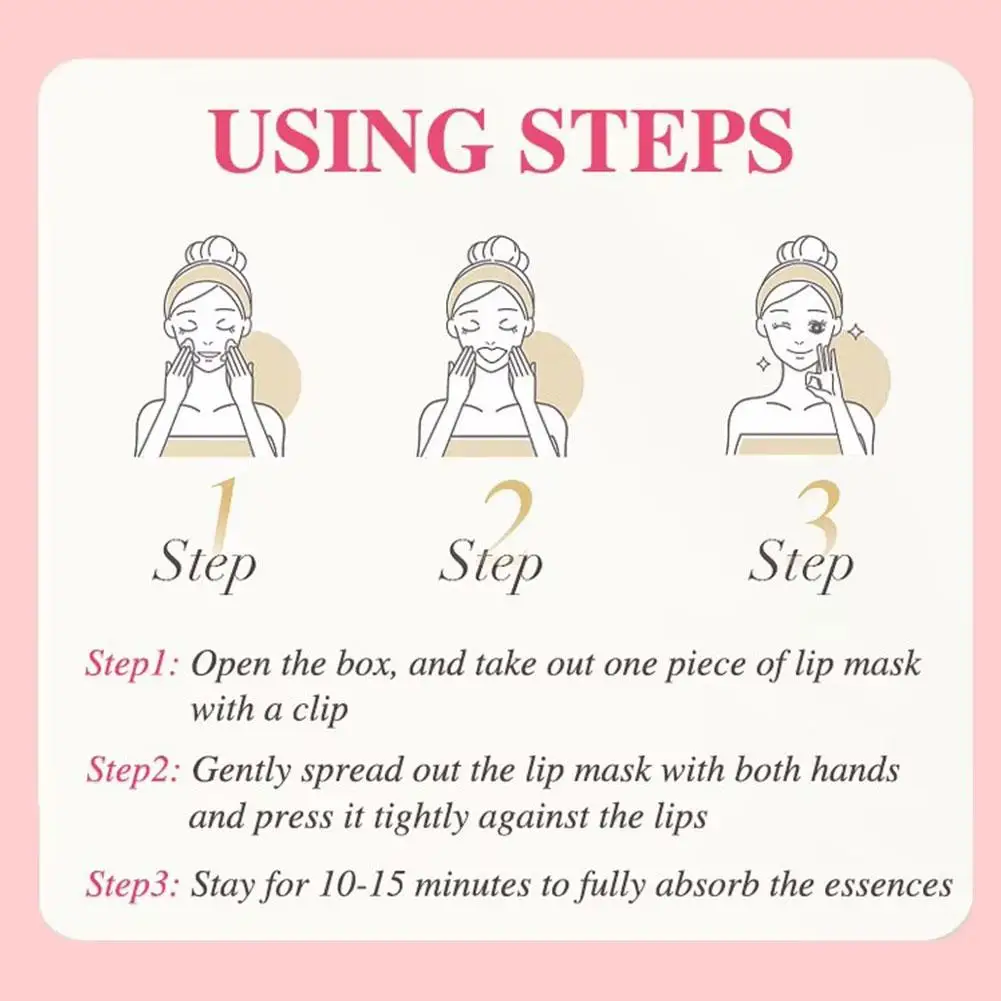 USING STEPS

1
Step

2
Step

3
Step

Step1: Open the box, and take out one piece of lip mask with a clip

Step2: Gently spread out the lip mask with both hands and press it tightly against the lips

Step3: Stay for 10-15 minutes to fully absorb the essences