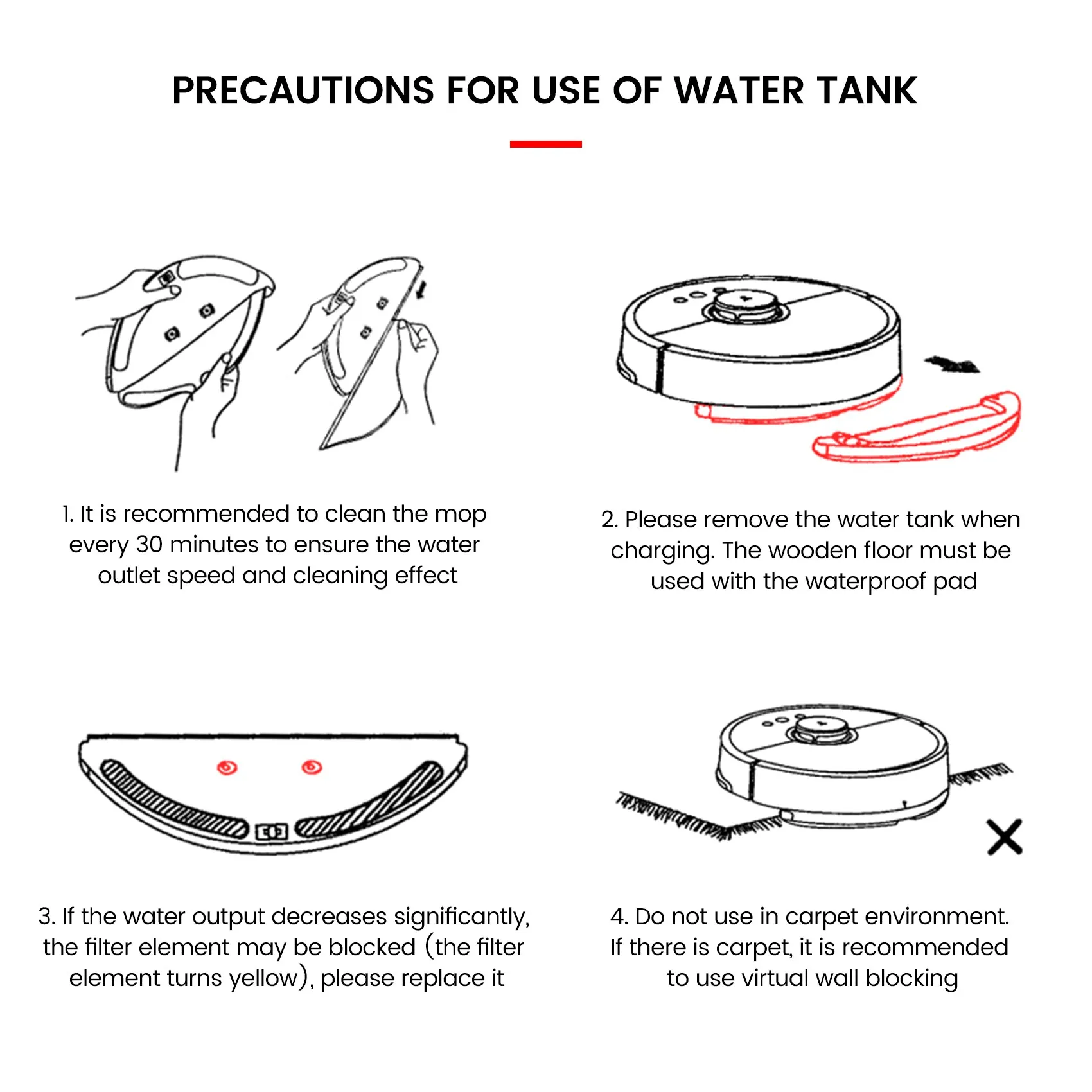 PRECAUTIONS FOR USE OF WATER TANK

1. It is recommended to clean the mop every 30 minutes to ensure the water outlet speed and cleaning effect

2. Please remove the water tank when charging. The wooden floor must be used with the waterproof pad

3. If the water output decreases significantly, the filter element may be blocked (the filter element turns yellow), please replace it

4. Do not use in carpet environment. If there is carpet, it is recommended to use virtual wall blocking