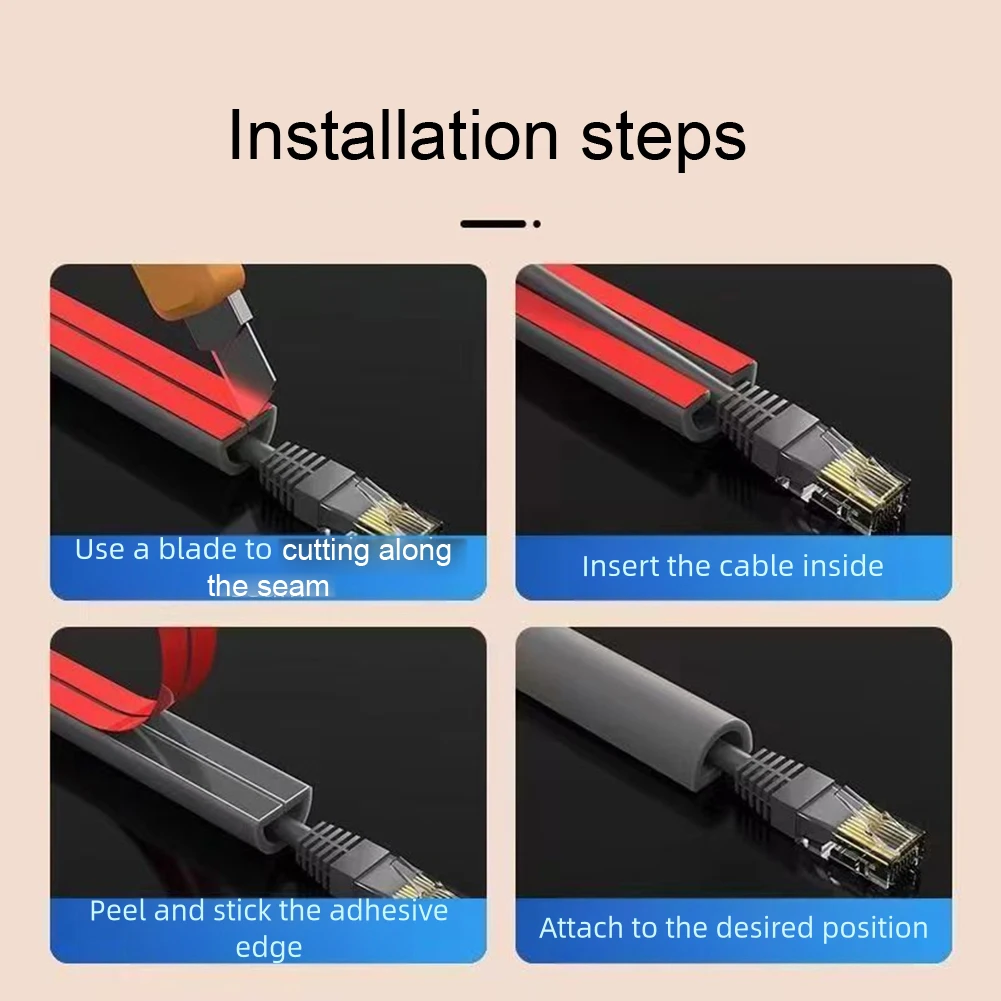 Installation steps

Use a blade to cutting along the seam

Insert the cable inside

Peel and stick the adhesive edge

Attach to the desired position