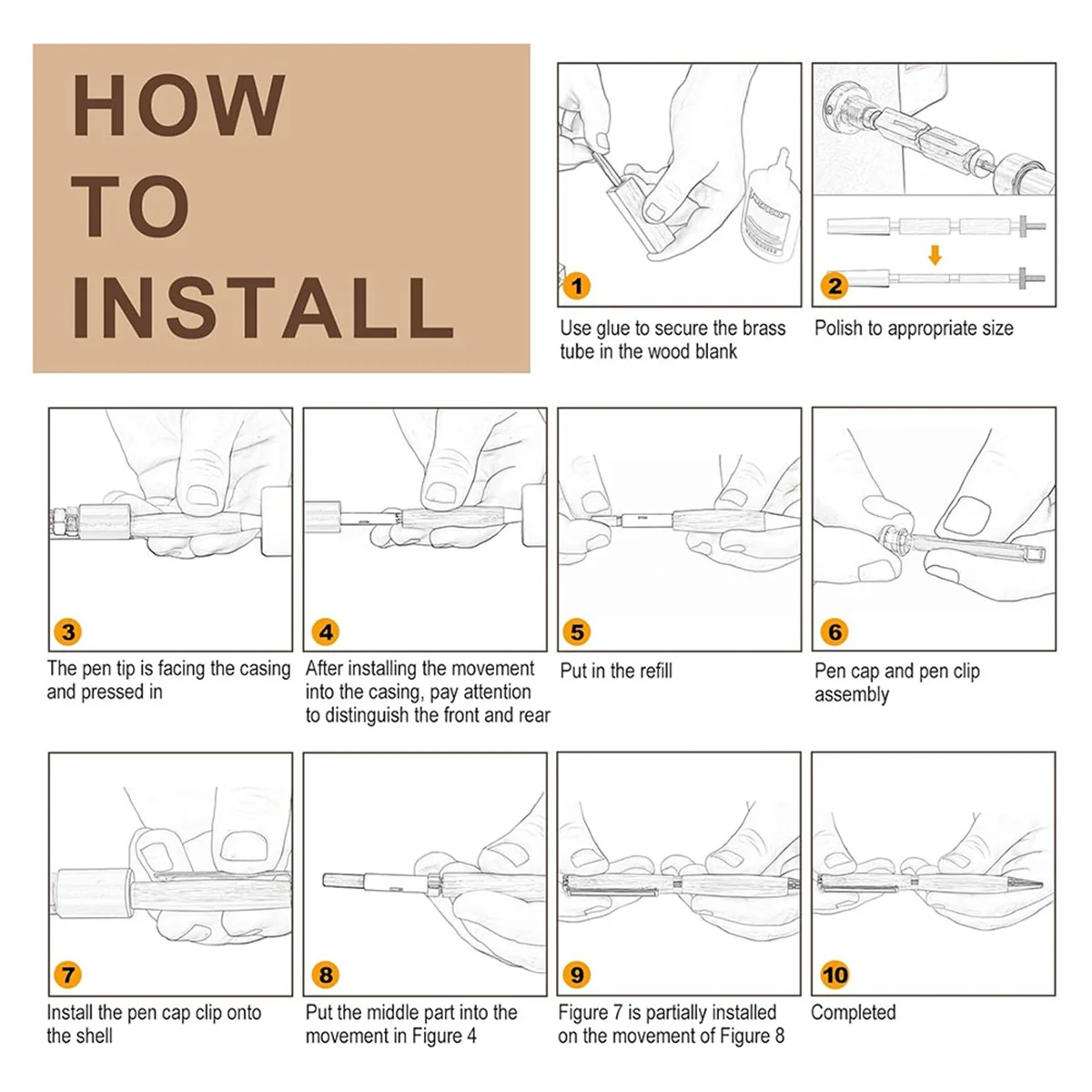 HOW TO INSTALL

1
Use glue to secure the brass tube in the wood blank

2
Polish to appropriate size

3
The pen tip is facing the casing and pressed in

4
After installing the movement into the casing, pay attention to distinguish the front and rear

5
Put in the refill

6
Pen cap and pen clip assembly

7
Install the pen cap clip onto the shell

8
Put the middle part into the movement in Figure 4

9
Figure 7 is partially installed on the movement of Figure 8

10
Completed