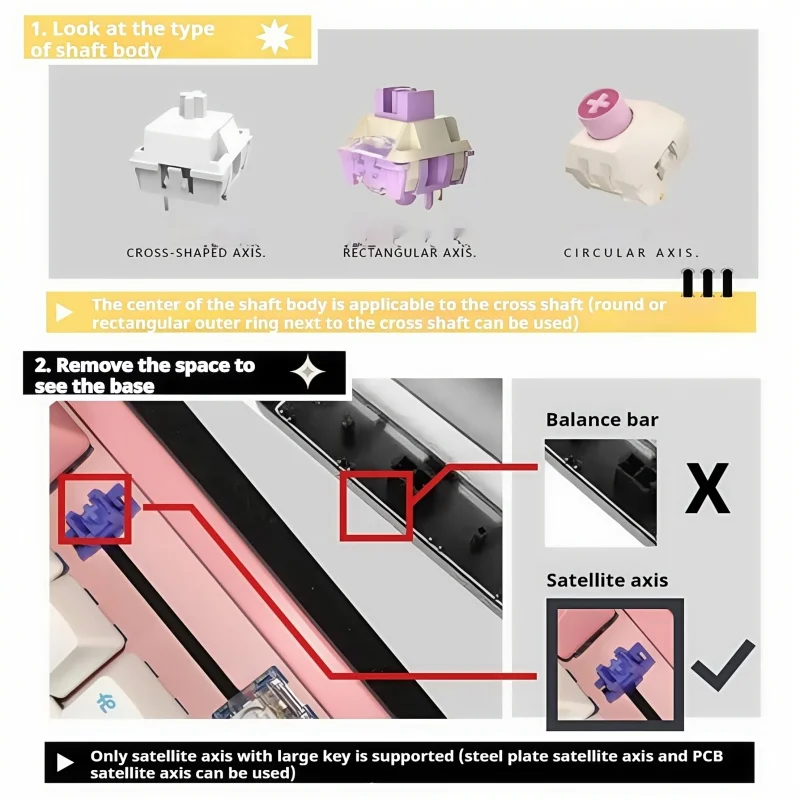 1. Look at the type of shaft body

CROSS-SHAPED AXIS.

RECTANGULAR AXIS.

CIRCULAR AXIS.

The center of the shaft body is applicable to the cross shaft (round or rectangular outer ring next to the cross shaft can be used)

2. Remove the space to see the base

Balance bar

X

Satellite axis

Only satellite axis with large key is supported (steel plate satellite axis and PCB satellite axis can be used)