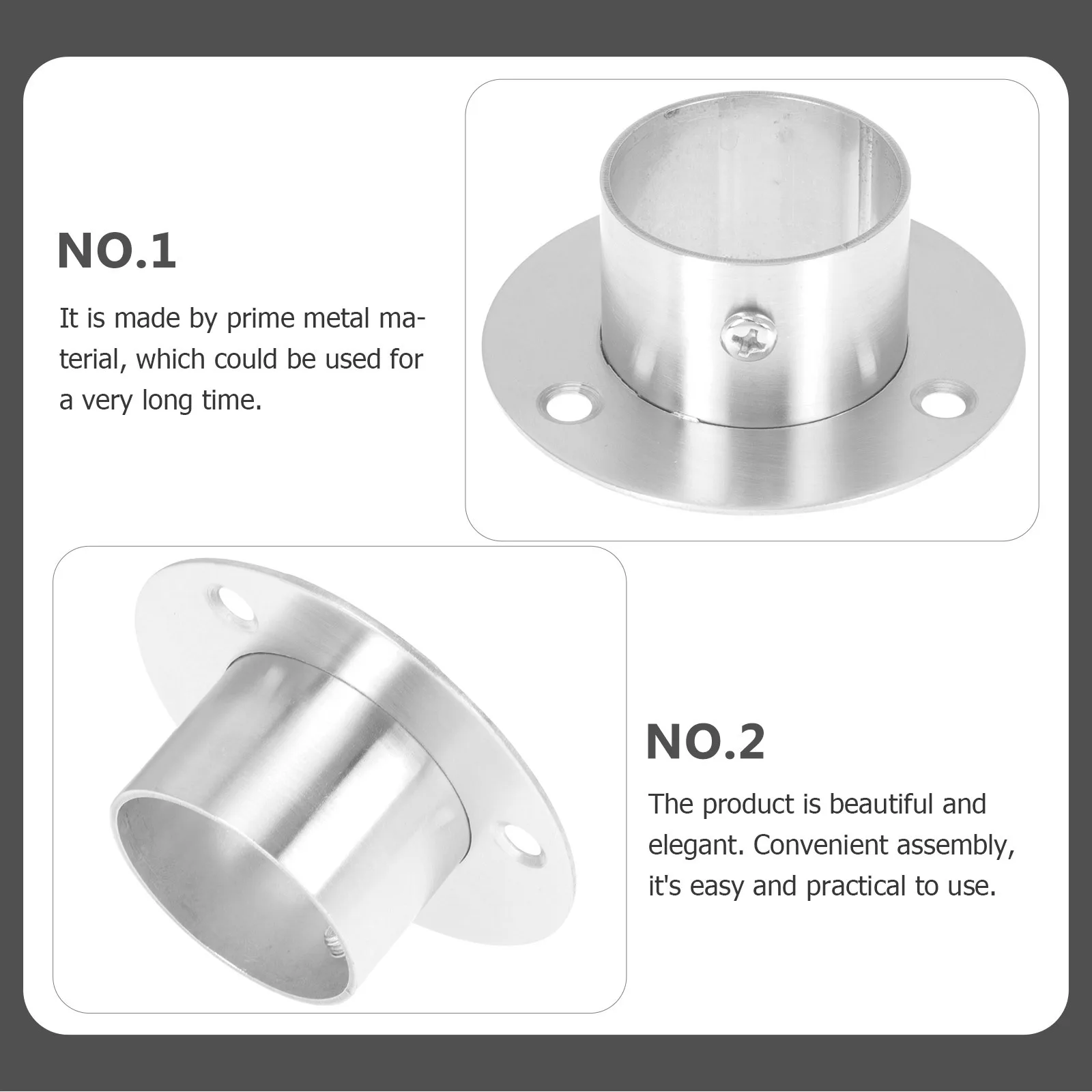 NO.1

It is made by prime metal material, which could be used for a very long time.

NO.2

The product is beautiful and elegant. Convenient assembly, it's easy and practical to use.