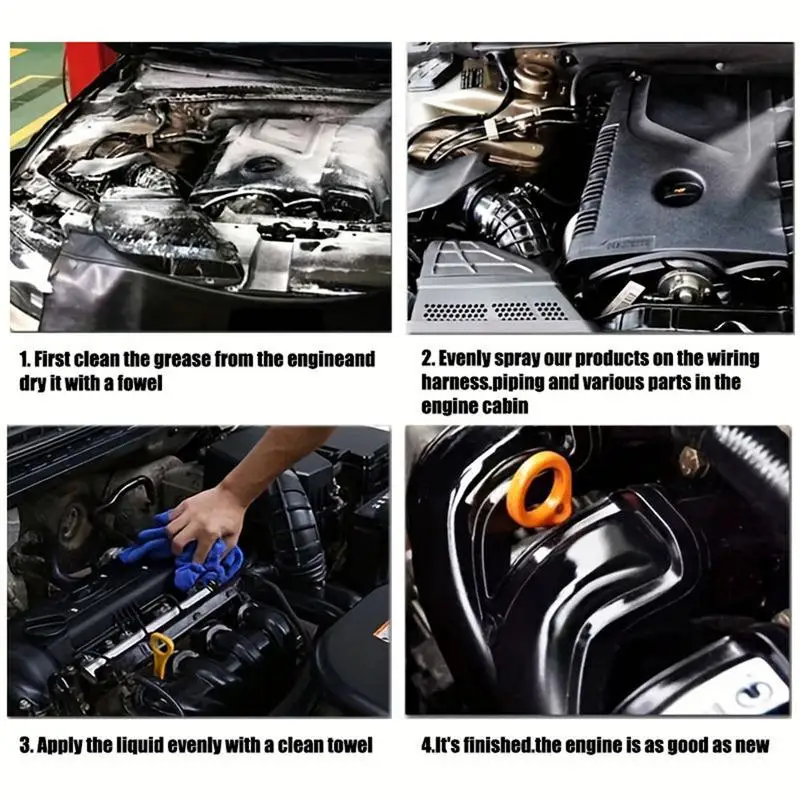 1. First clean the grease from the engineand dry it with a fowel

2. Evenly spray our products on the wiring harness.piping and various parts in the engine cabin

3. Apply the liquid evenly with a clean towel

4.It's finished.the engine is as good as new