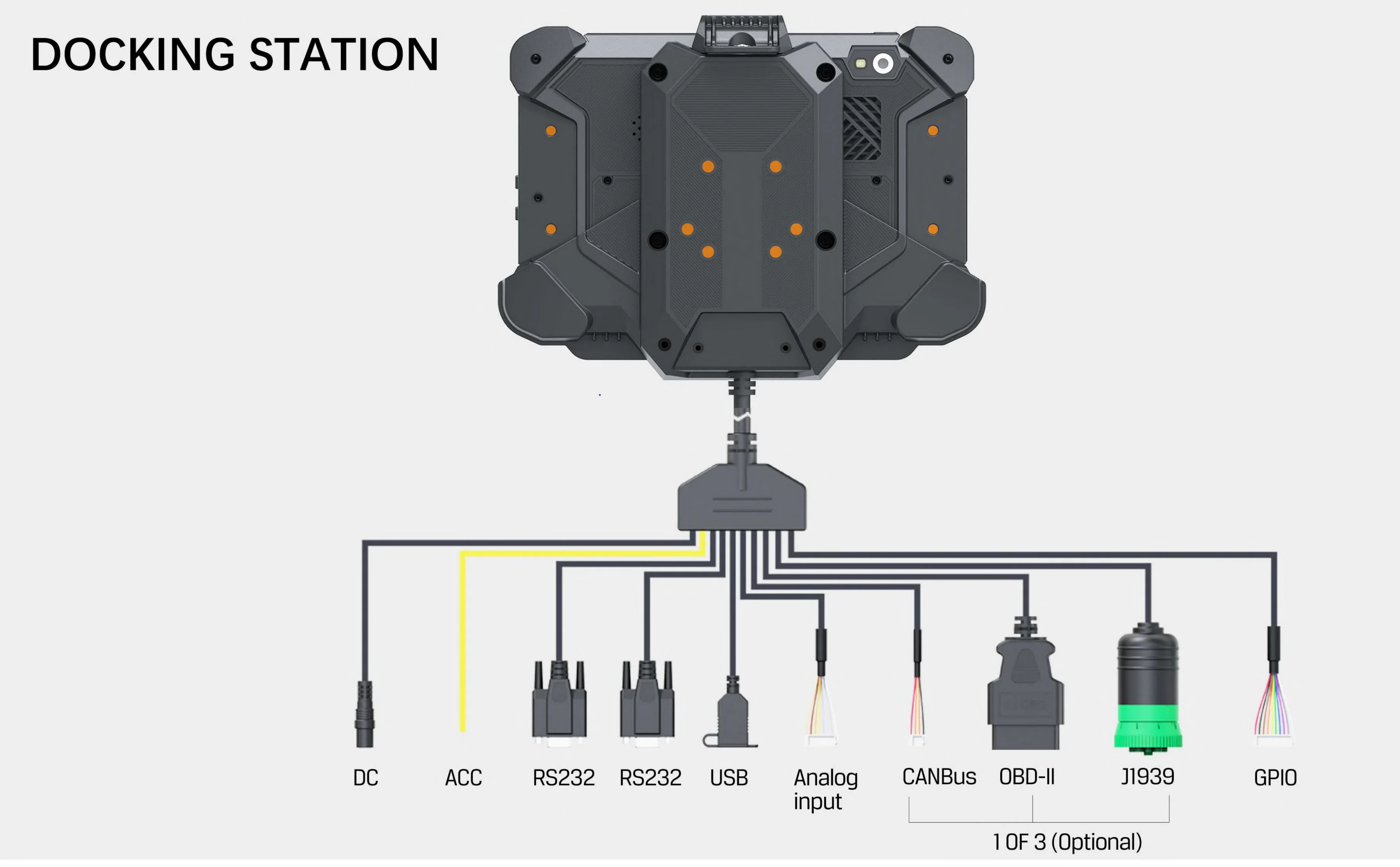 DOCKING STATION

DC ACC RS232 RS232 USB Analog input CANBus OBD-II J1939 GPIO

1 OF 3 (Optional)