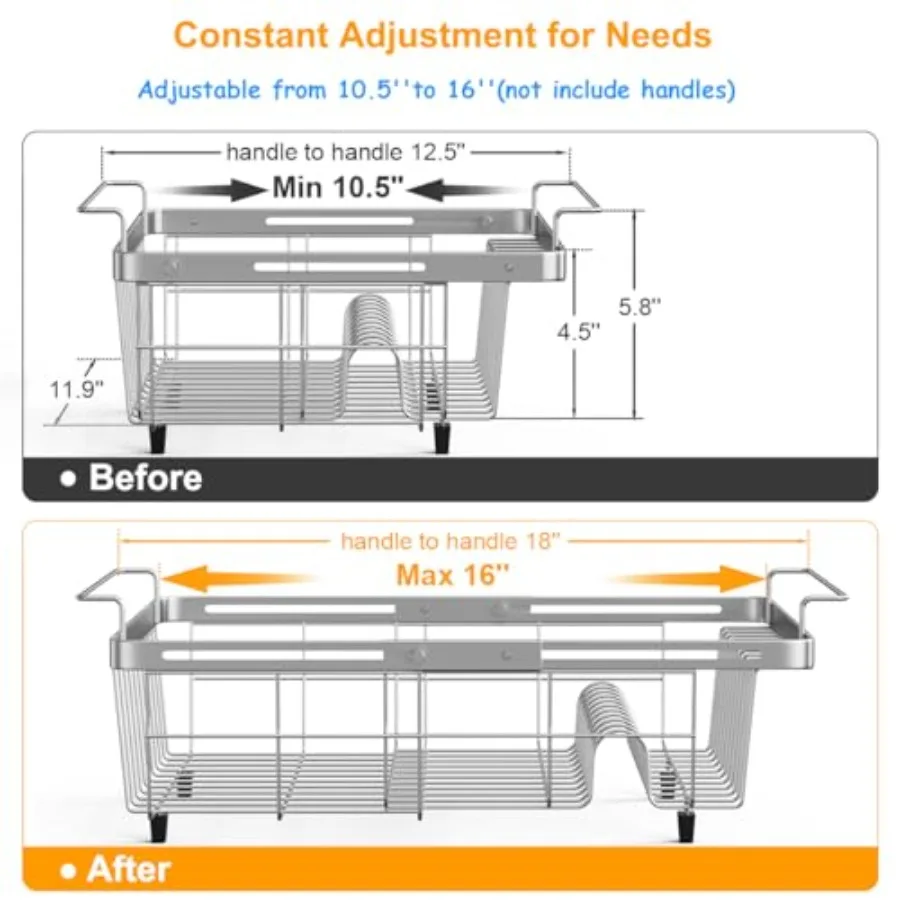 Constant Adjustment for Needs

Adjustable from 10.5''to 16''(not include handles)

handle to handle 12.5"

Min 10.5"

5.8"

4.5"

11.9"

• Before

handle to handle 18"

Max 16"

• After