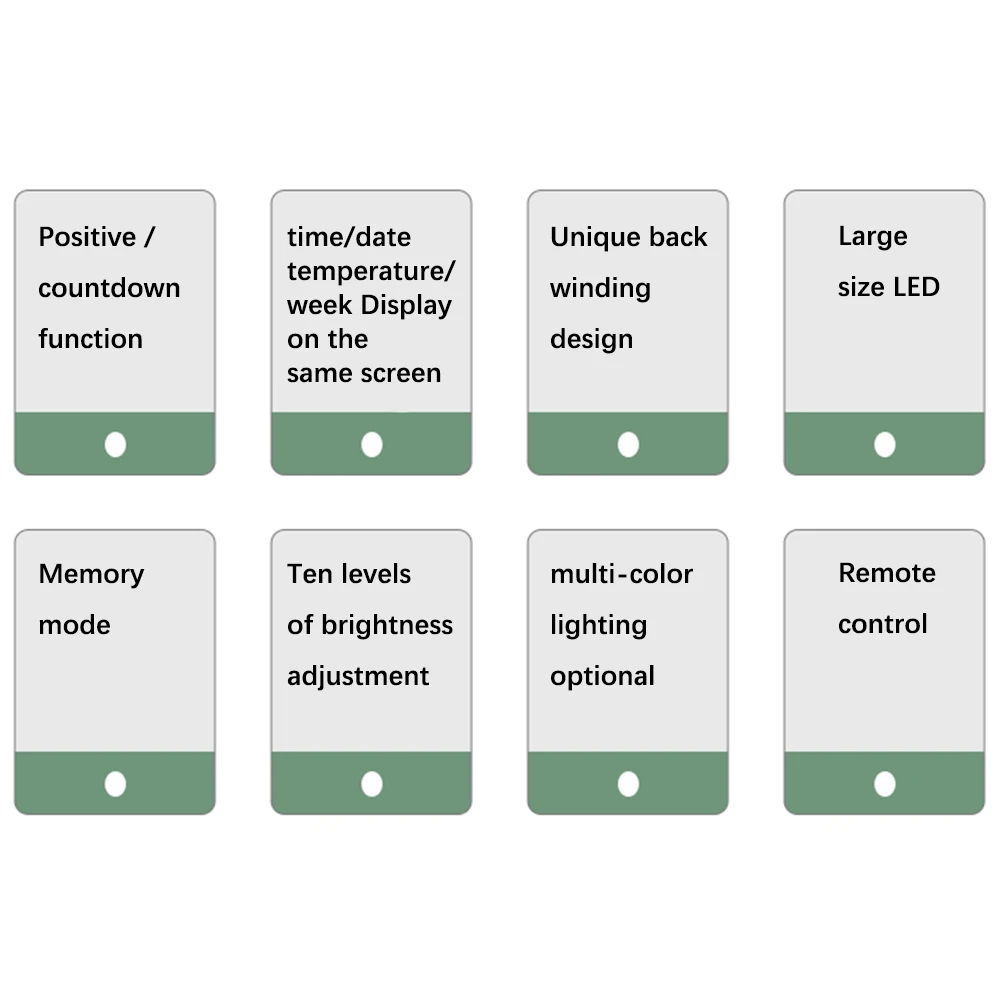 Positive / countdown function

time/date temperature/ week Display on the same screen

Unique back winding design

Large size LED

Memory mode

Ten levels of brightness adjustment

multi-color lighting optional

Remote control