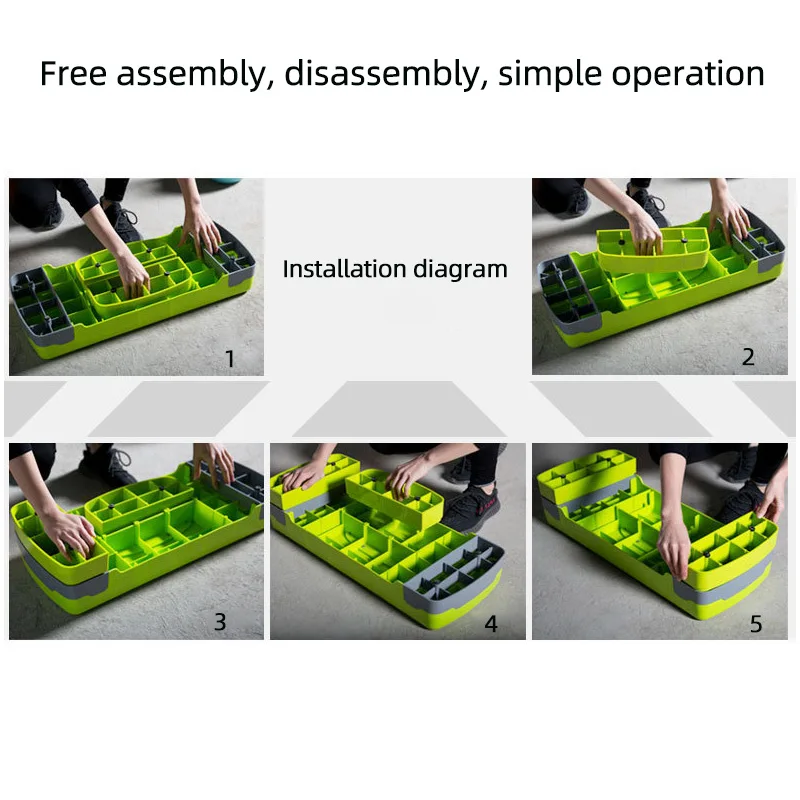 Free assembly, disassembly, simple operation

1

Installation diagram

2

3

4

5