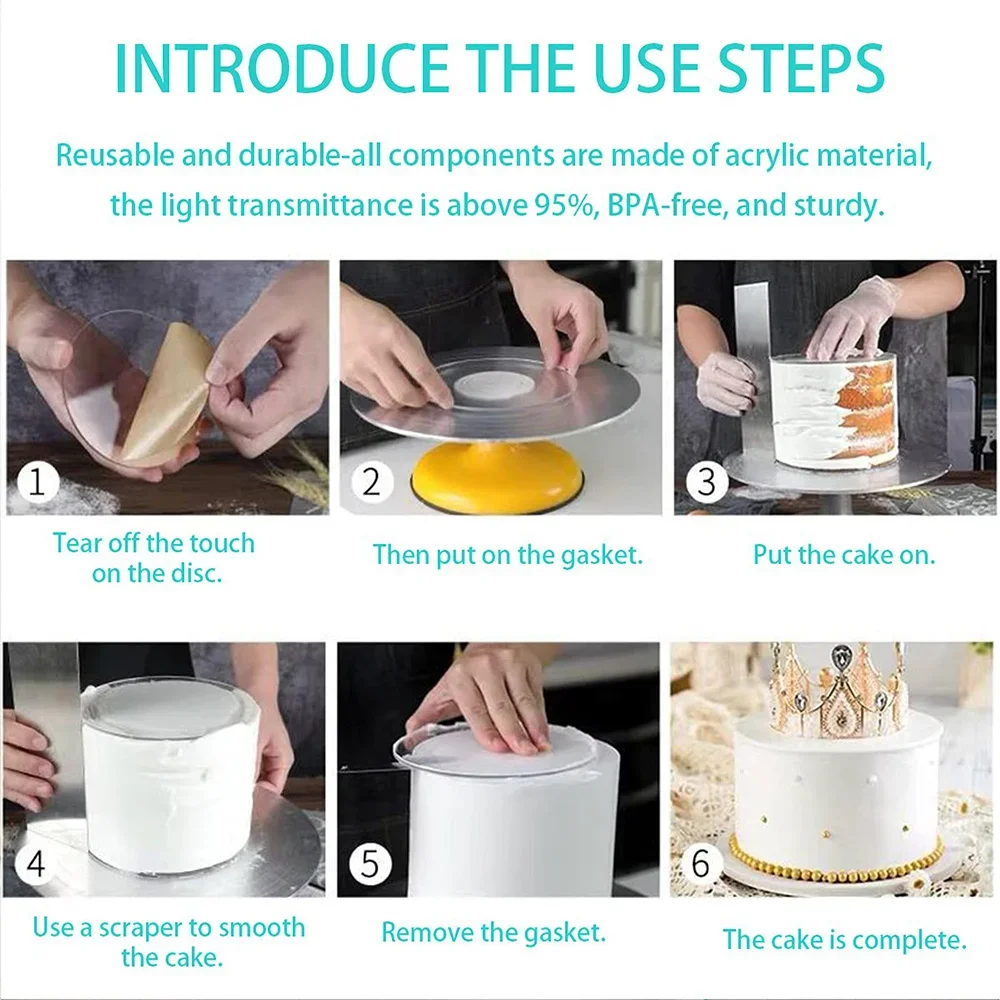 INTRODUCE THE USE STEPS

Reusable and durable-all components are made of acrylic material, the light transmittance is above 95%, BPA-free, and sturdy.

1
Tear off the touch on the disc.

2
Then put on the gasket.

3
Put the cake on.

4
Use a scraper to smooth the cake.

5
Remove the gasket.

6
The cake is complete.