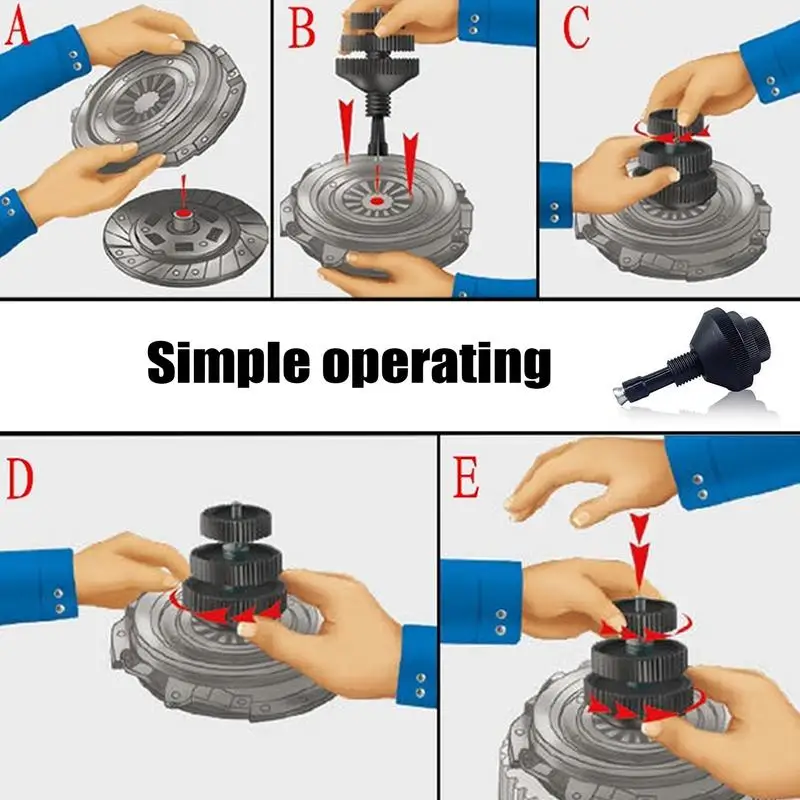 A

B

C

Simple operating

D

E