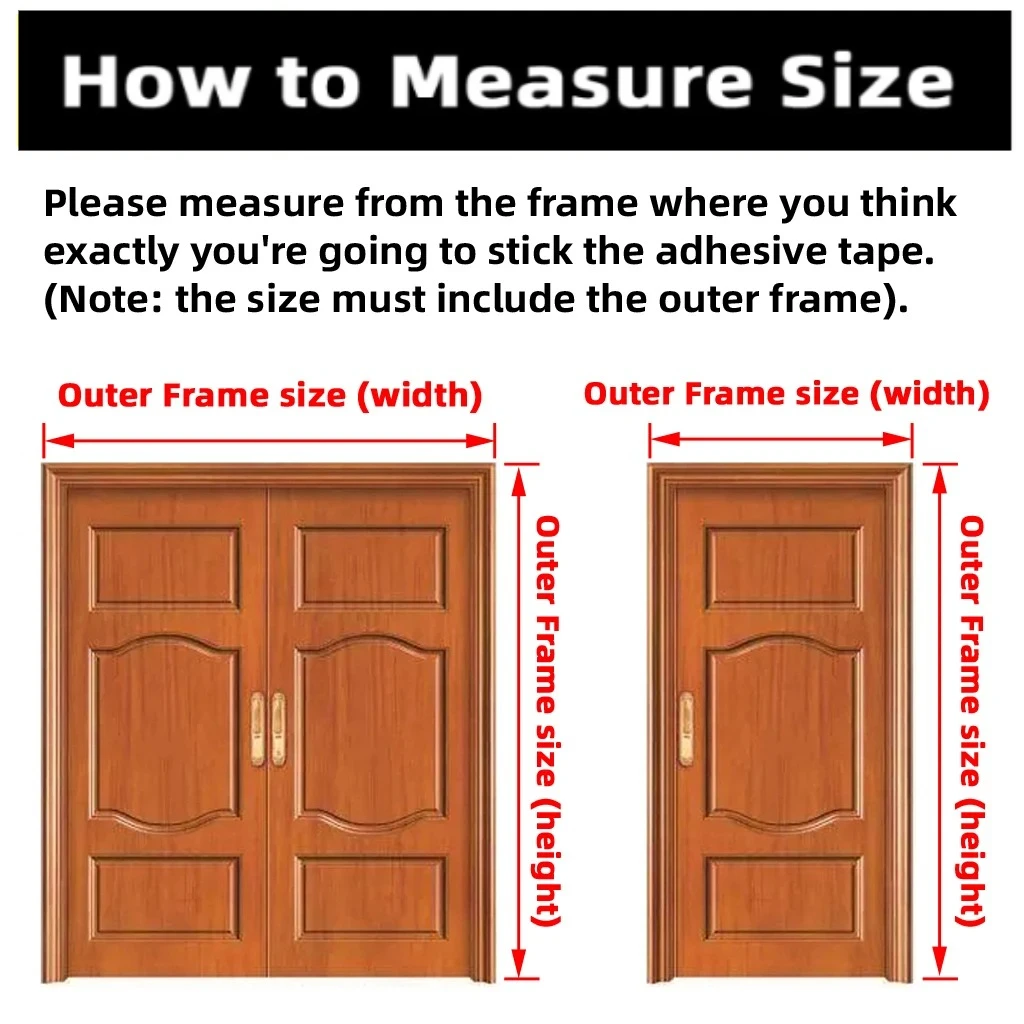 How to Measure Size

Please measure from the frame where you think exactly you're going to stick the adhesive tape. (Note: the size must include the outer frame).

Outer Frame size (width)

Outer Frame size (height)

Outer Frame size (width)

Outer Frame size (height)