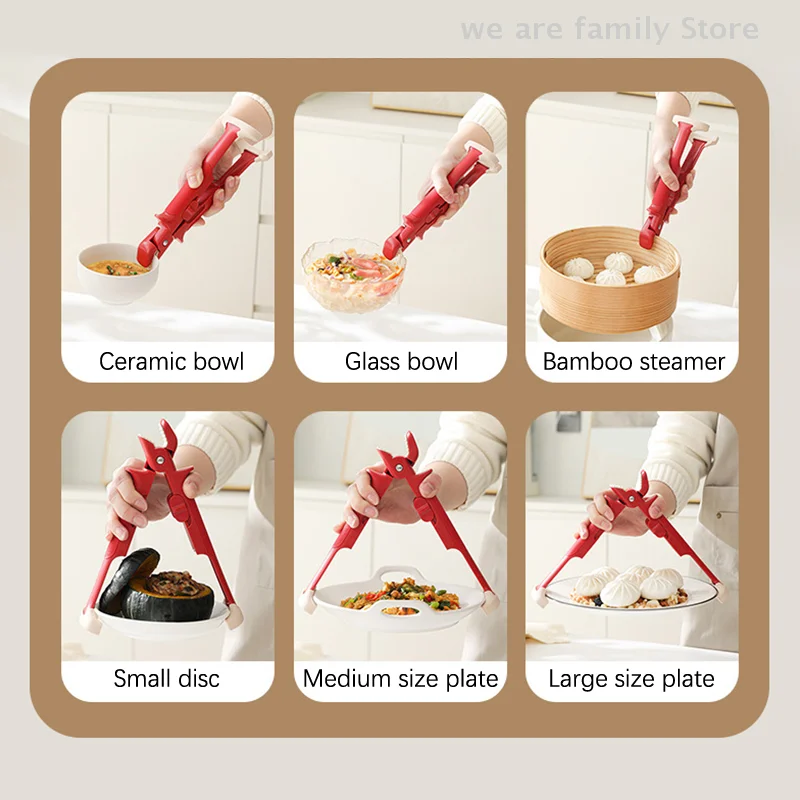 we are family Store

Ceramic bowl

Glass bowl

Bamboo steamer

Small disc

Medium size plate

Large size plate