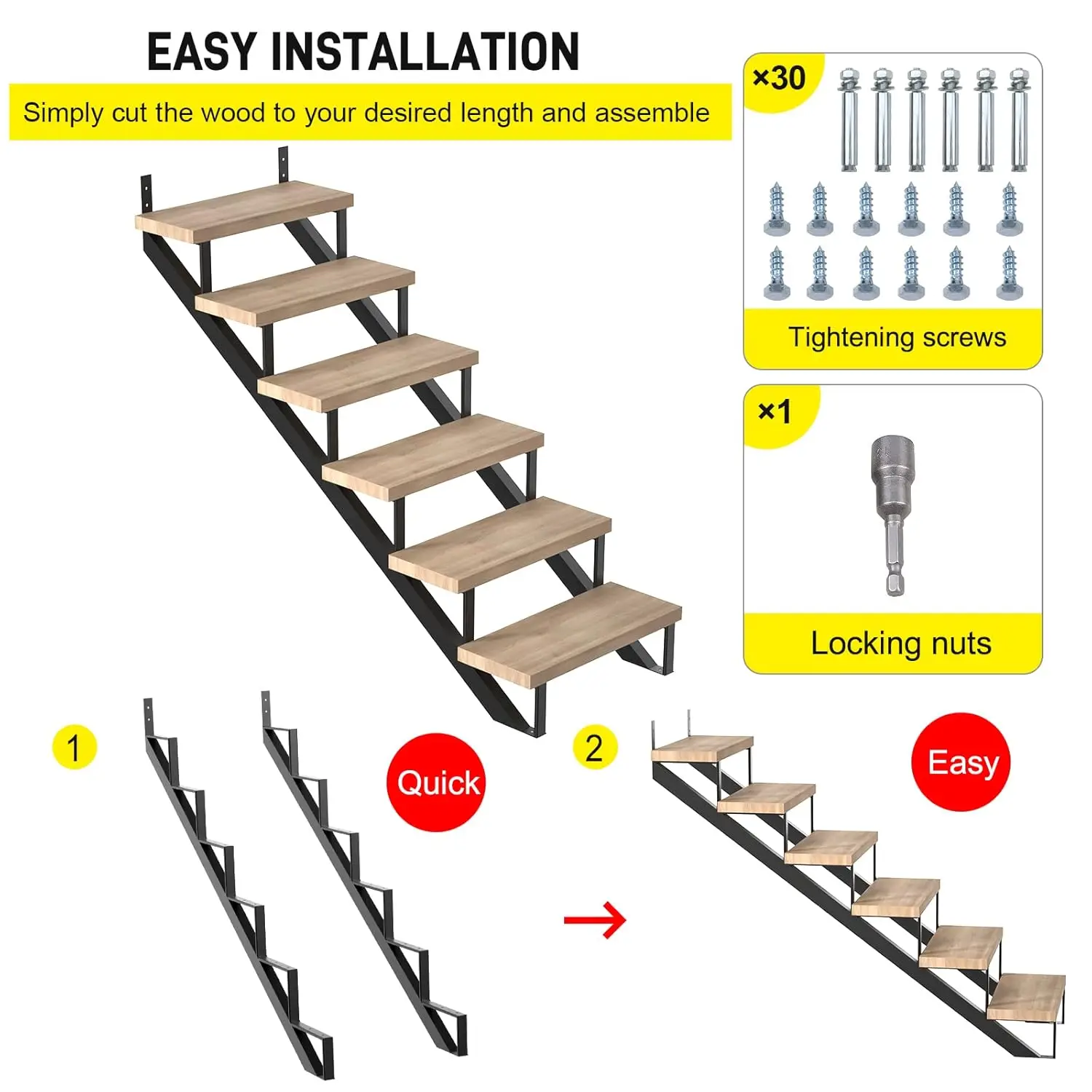 EASY INSTALLATION

Simply cut the wood to your desired length and assemble

×30

Tightening screws

×1

Locking nuts

1

Quick

2

Easy