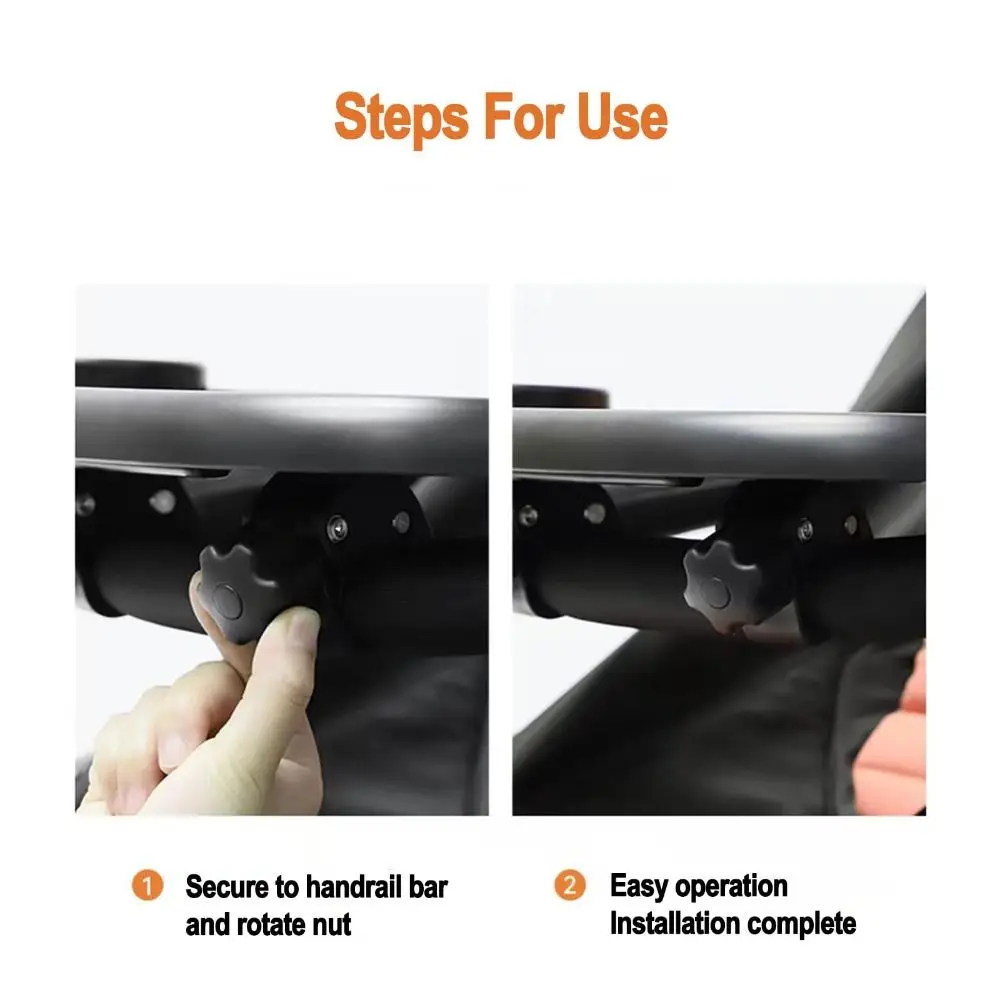 Steps For Use

1 Secure to handrail bar and rotate nut

2 Easy operation Installation complete