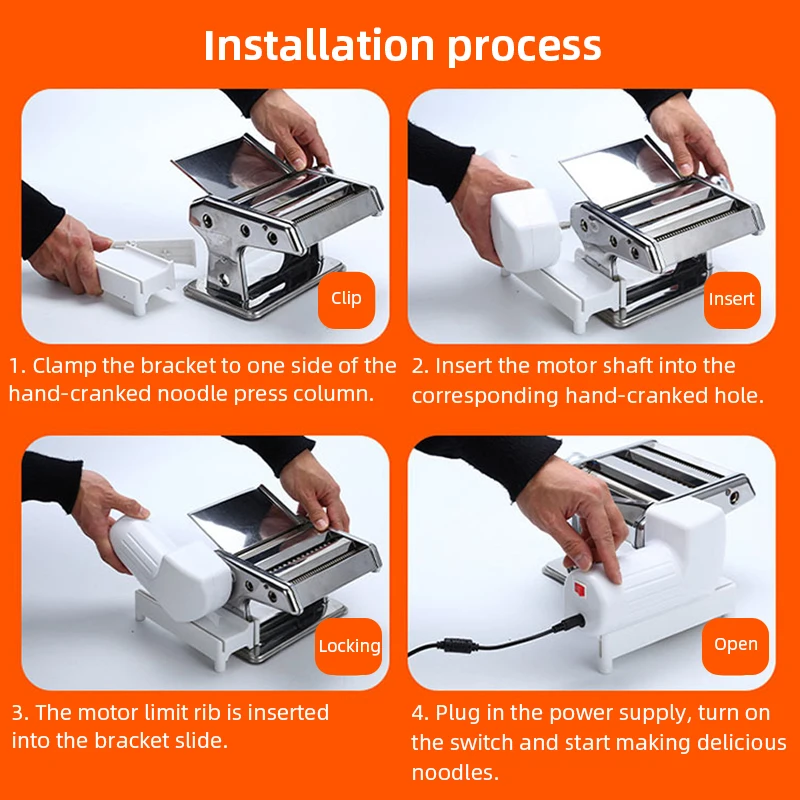 Installation process

Clip

1. Clamp the bracket to one side of the hand-cranked noodle press column.

Insert

2. Insert the motor shaft into the corresponding hand-cranked hole.

Locking

3. The motor limit rib is inserted into the bracket slide.

Open

4. Plug in the power supply, turn on the switch and start making delicious noodles.