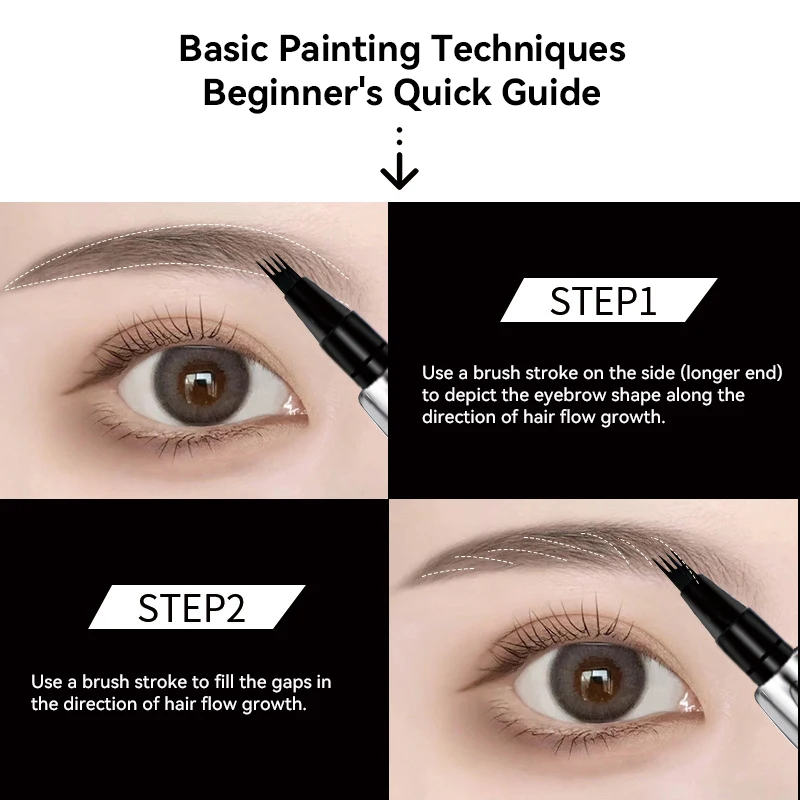 Basic Painting Techniques
Beginner's Quick Guide

STEP1

Use a brush stroke on the side (longer end) to depict the eyebrow shape along the direction of hair flow growth.

STEP2

Use a brush stroke to fill the gaps in the direction of hair flow growth.