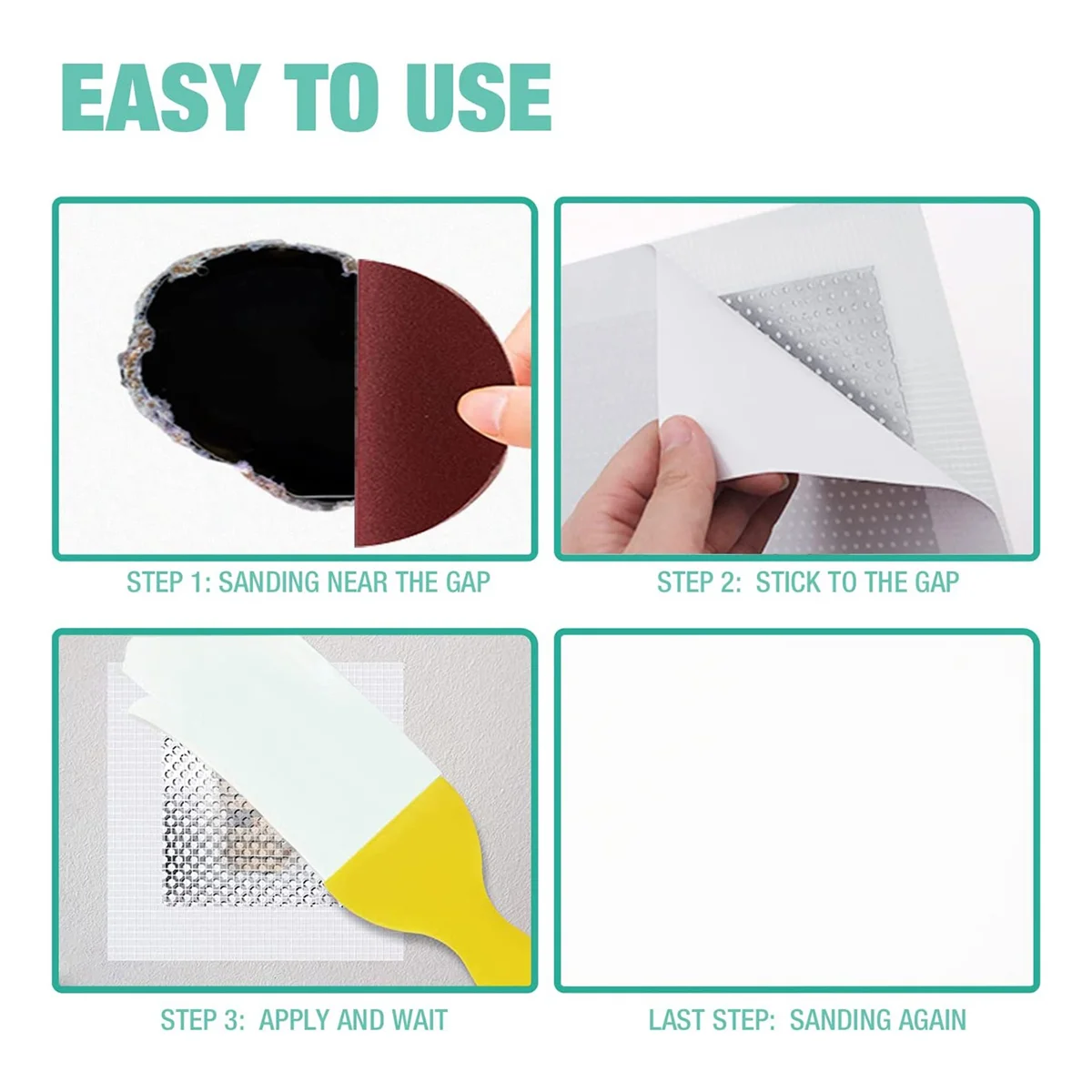 EASY TO USE

STEP 1: SANDING NEAR THE GAP

STEP 2: STICK TO THE GAP

STEP 3: APPLY AND WAIT

LAST STEP: SANDING AGAIN