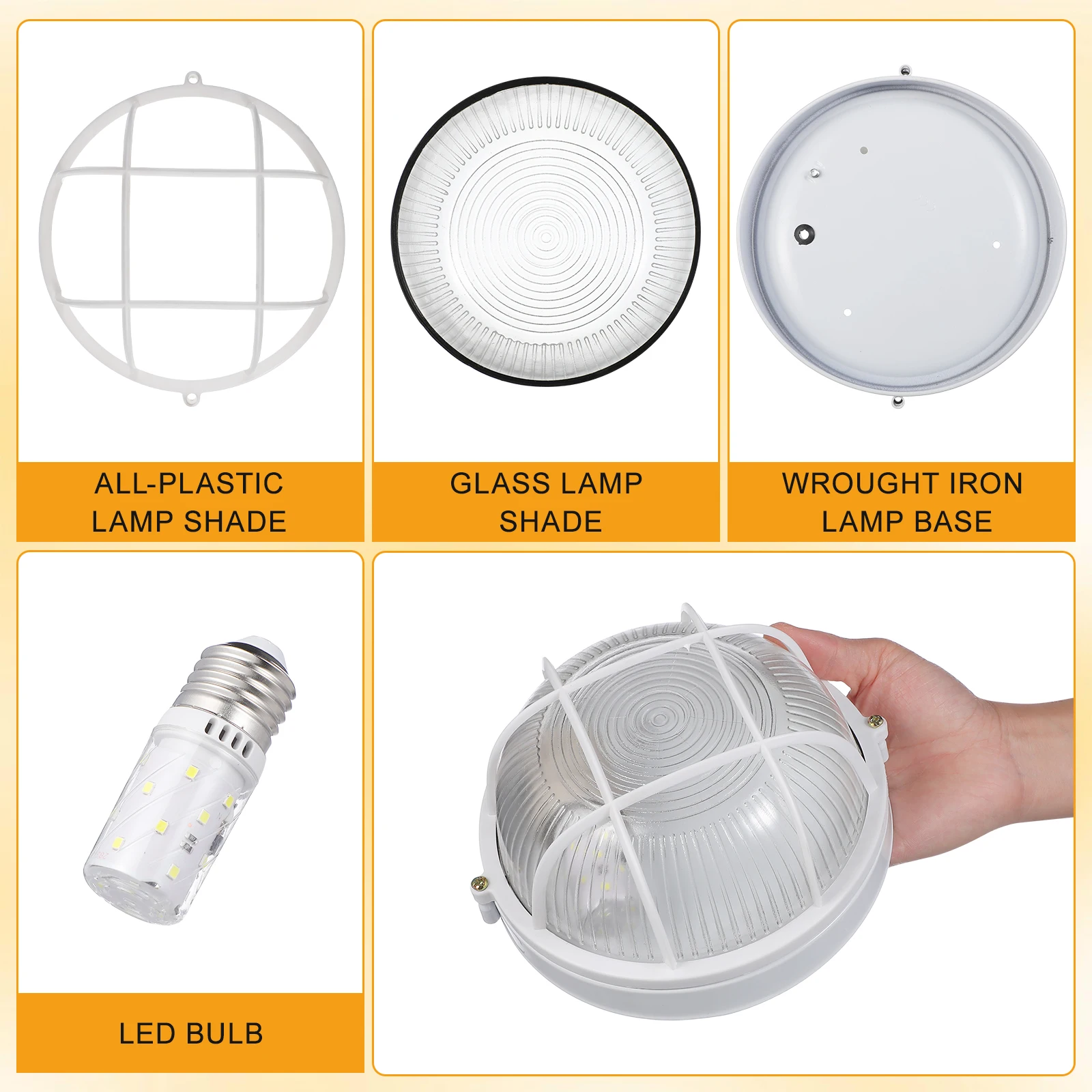 ALL-PLASTIC LAMP SHADE

GLASS LAMP SHADE

WROUGHT IRON LAMP BASE

LED BULB