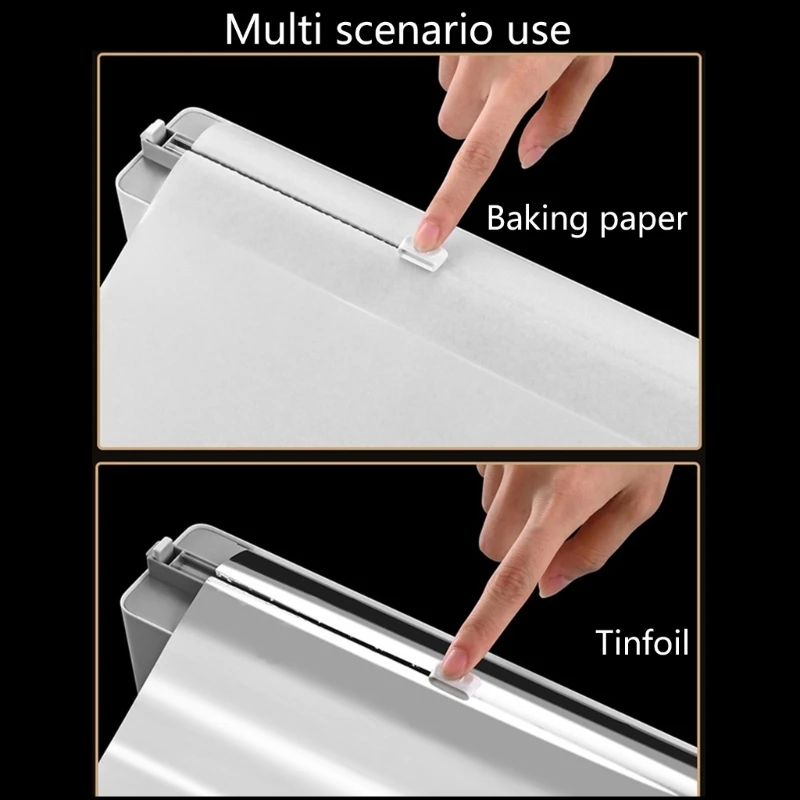 Multi scenario use

Baking paper

Tinfoil