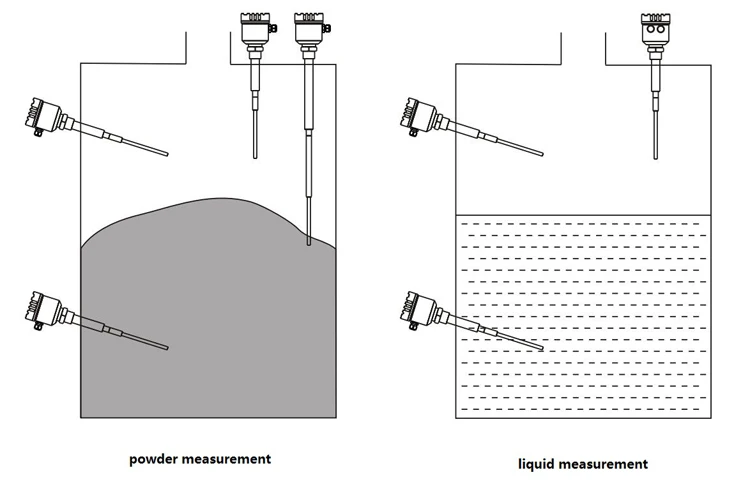 powder measurement

liquid measurement