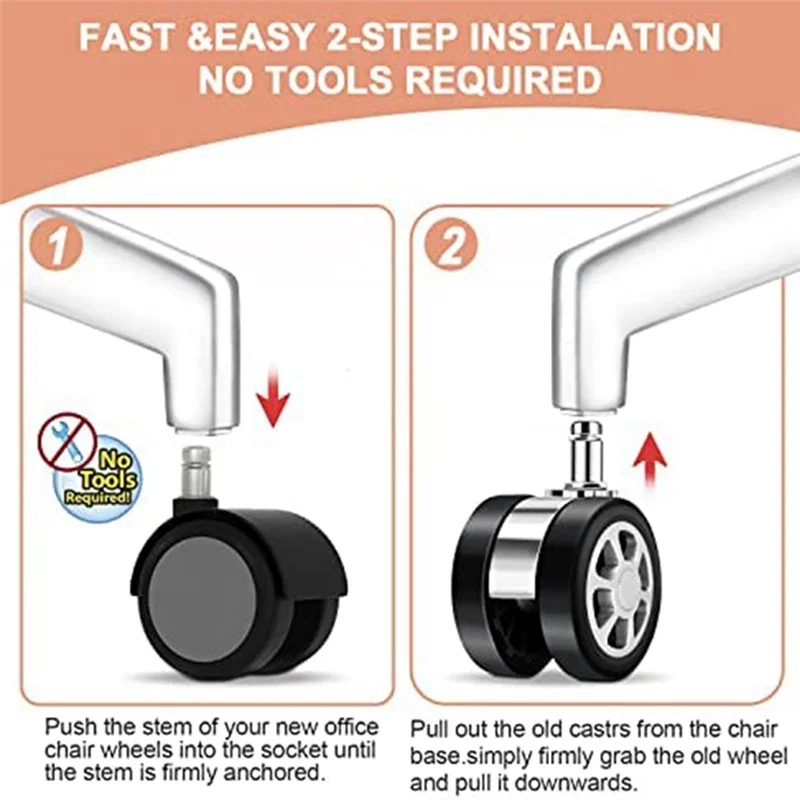 FAST &EASY 2-STEP INSTALATION
NO TOOLS REQUIRED

1

No Tools Required!

Push the stem of your new office chair wheels into the socket until the stem is firmly anchored.

2

Pull out the old castrs from the chair base.simply firmly grab the old wheel and pull it downwards.