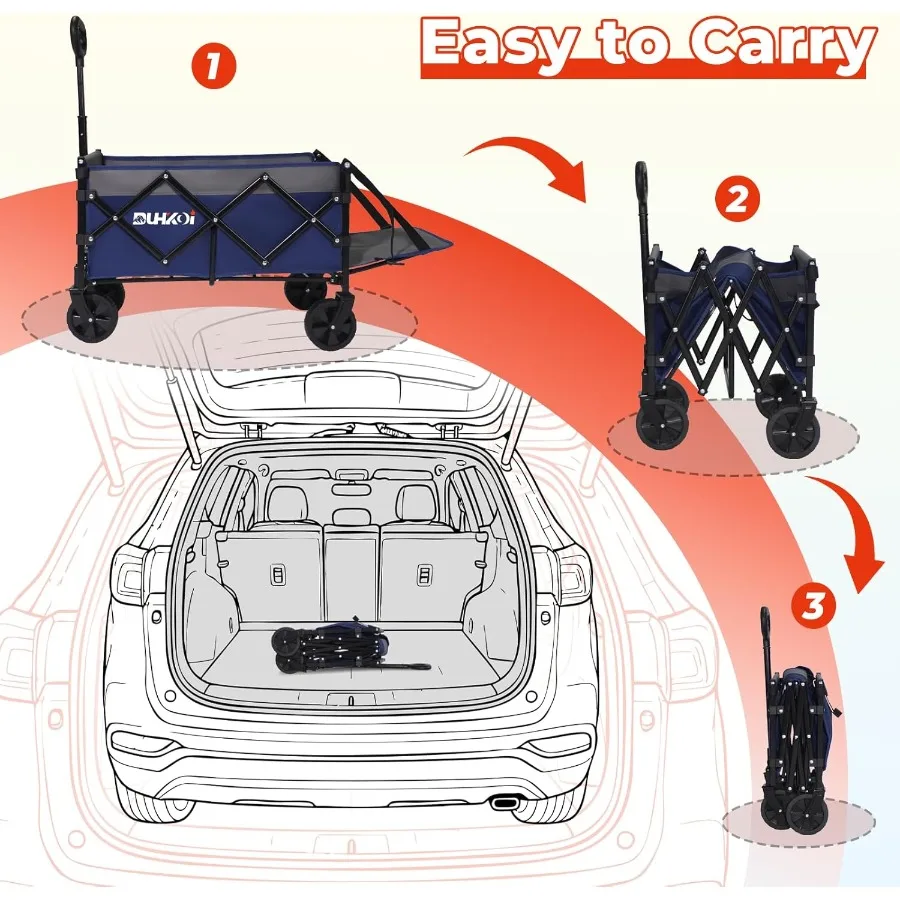 Easy to Carry

1

DUHKOI

2

3