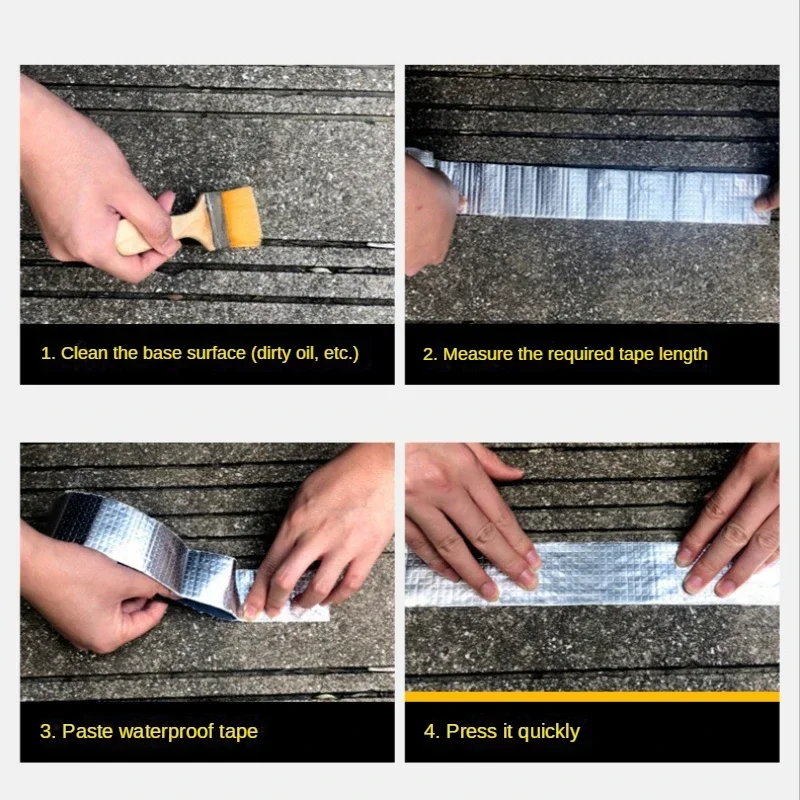 1. Clean the base surface (dirty oil, etc.)

2. Measure the required tape length

3. Paste waterproof tape

4. Press it quickly