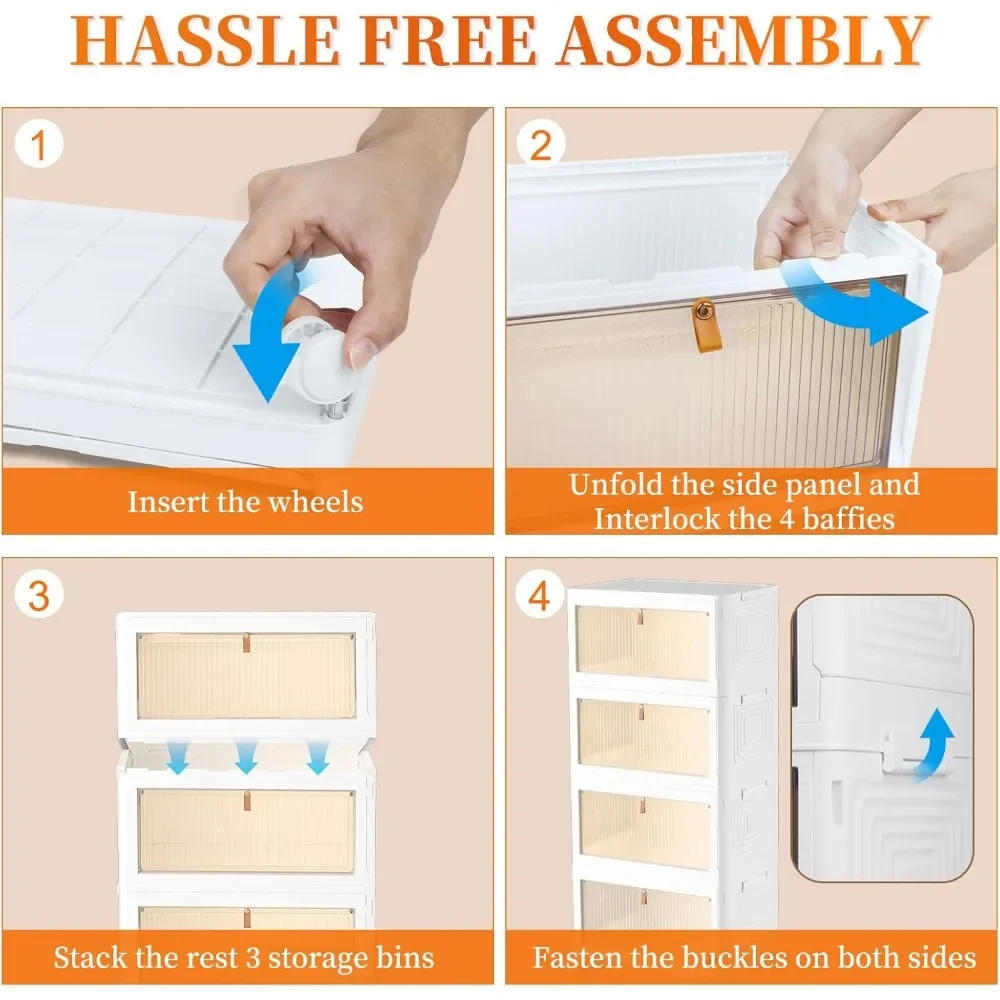 HASSLE FREE ASSEMBLY

1

Insert the wheels

2

Unfold the side panel and Interlock the 4 baffies

3

Stack the rest 3 storage bins

4

Fasten the buckles on both sides