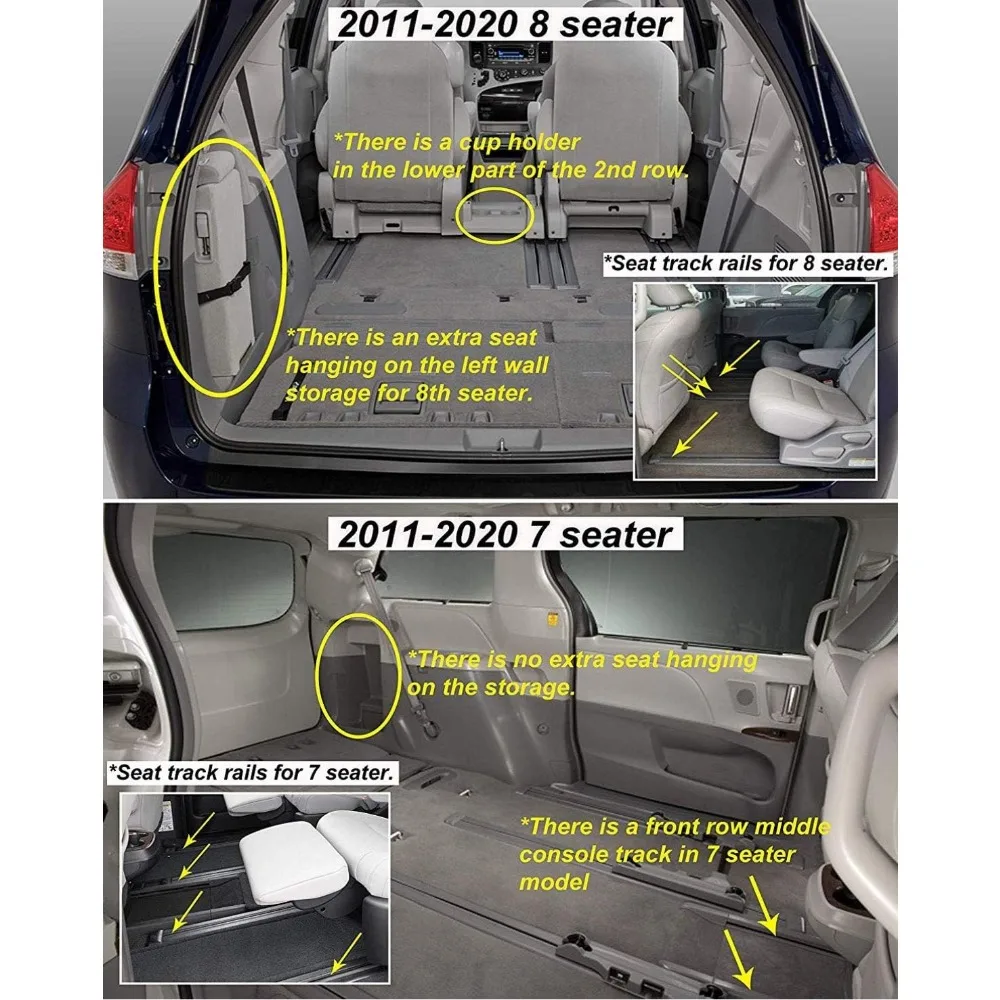 2011-2020 8 seater

*There is a cup holder in the lower part of the 2nd row.

*Seat track rails for 8 seater.

*There is an extra seat hanging on the left wall storage for 8th seater.

2011-2020 7 seater

*There is no extra seat hanging on the storage.

*Seat track rails for 7 seater.

*There is a front row middle console track in 7 seater model