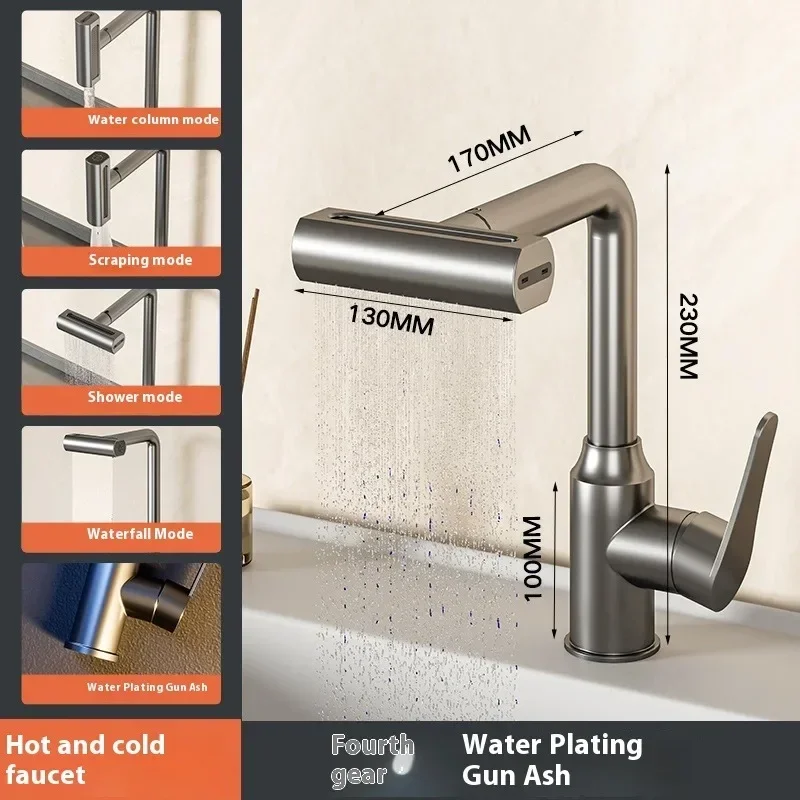 Water column mode

Scraping mode

Shower mode

Waterfall Mode

Water Plating Gun Ash

170MM

130MM

230MM

100MM

Hot and cold faucet

Fourth gear

Water Plating Gun Ash