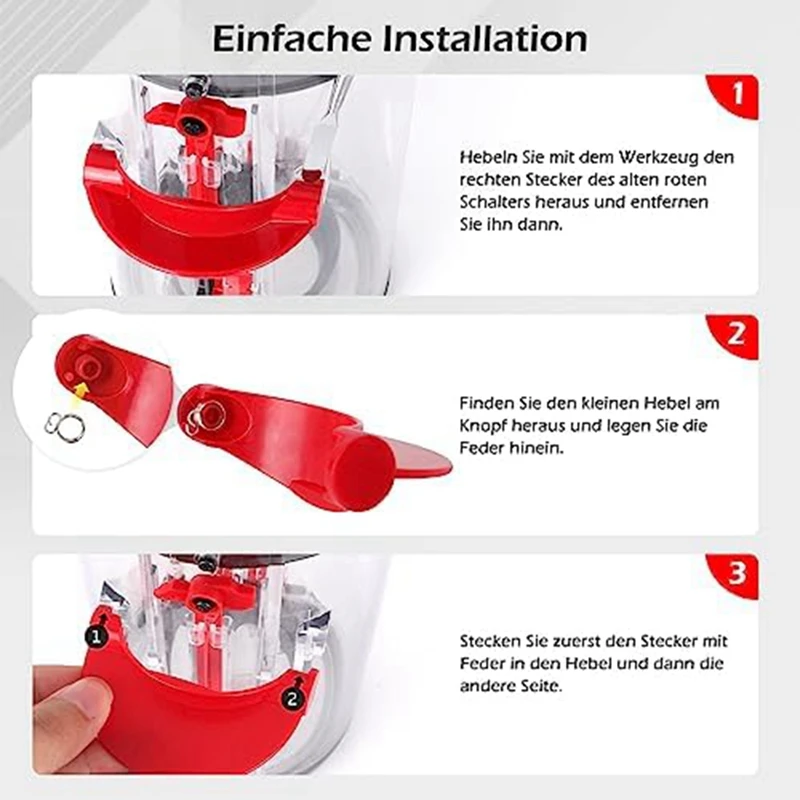 Einfache Installation

1

Hebeln Sie mit dem Werkzeug den rechten Stecker des alten roten Schalters heraus und entfernen Sie ihn dann.

2

Finden Sie den kleinen Hebel am Knopf heraus und legen Sie die Feder hinein.

3

1

2

Stecken Sie zuerst den Stecker mit Feder in den Hebel und dann die andere Seite.