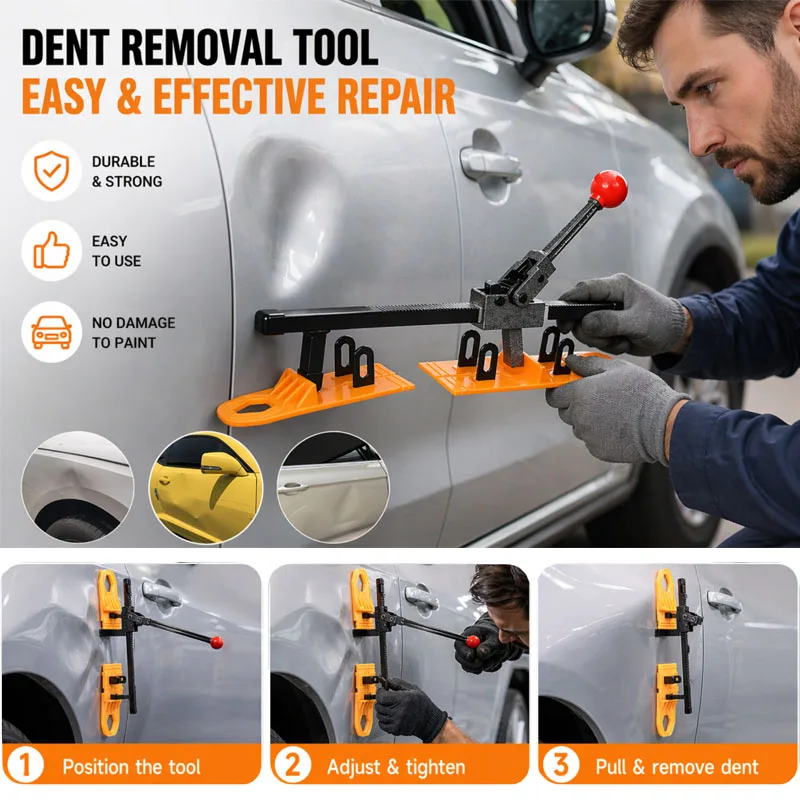 DENT REMOVAL TOOL
EASY & EFFECTIVE REPAIR

DURABLE & STRONG

EASY TO USE

NO DAMAGE TO PAINT

1 Position the tool

2 Adjust & tighten

3 Pull & remove dent