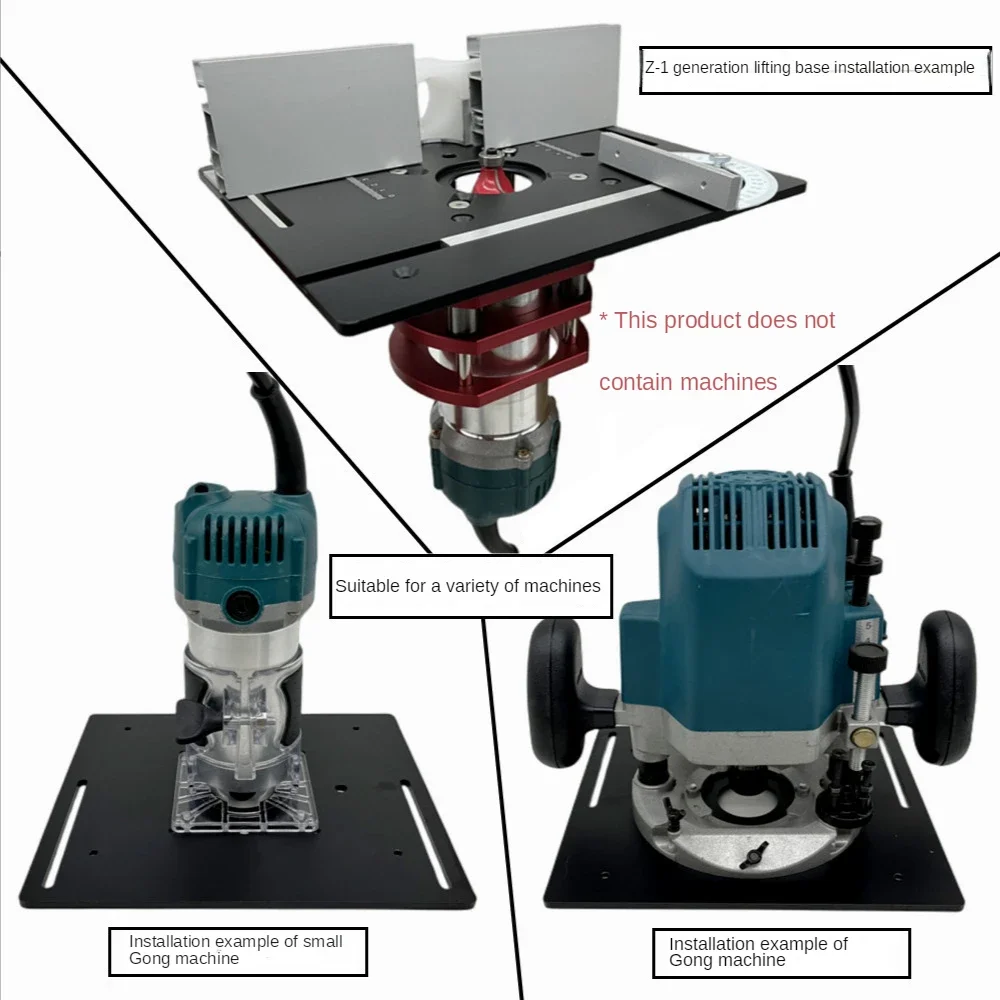 Z-1 generation lifting base installation example

* This product does not contain machines

Suitable for a variety of machines

Installation example of small Gong machine

Installation example of Gong machine