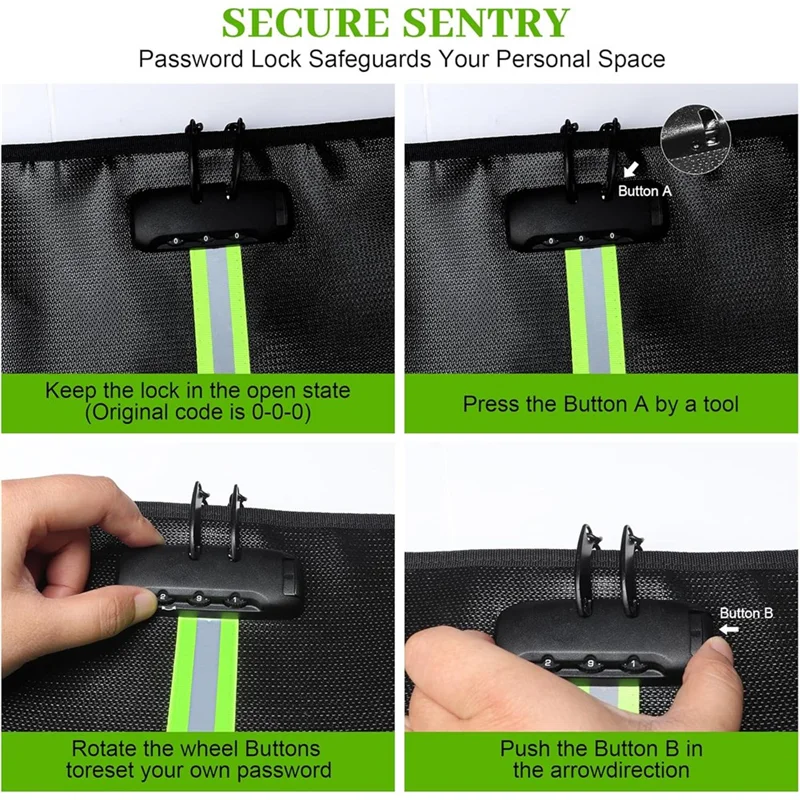 SECURE SENTRY
Password Lock Safeguards Your Personal Space

0 0 0

Keep the lock in the open state (Original code is 0-0-0)

Button A

0 0 0

Press the Button A by a tool

2 9 1

Rotate the wheel Buttons toreset your own password

Button B

2 9 1

Push the Button B in the arrowdirection