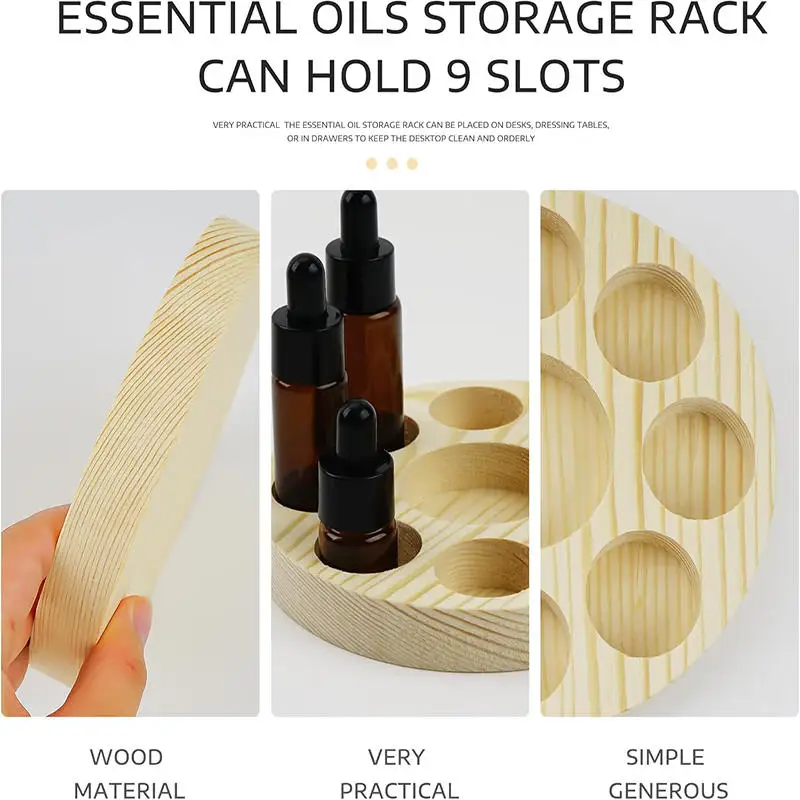 ESSENTIAL OILS STORAGE RACK CAN HOLD 9 SLOTS

VERY PRACTICAL THE ESSENTIAL OIL STORAGE RACK CAN BE PLACED ON DESKS, DRESSING TABLES, OR IN DRAWERS TO KEEP THE DESKTOP CLEAN AND ORDERLY

WOOD MATERIAL

VERY PRACTICAL

SIMPLE GENEROUS