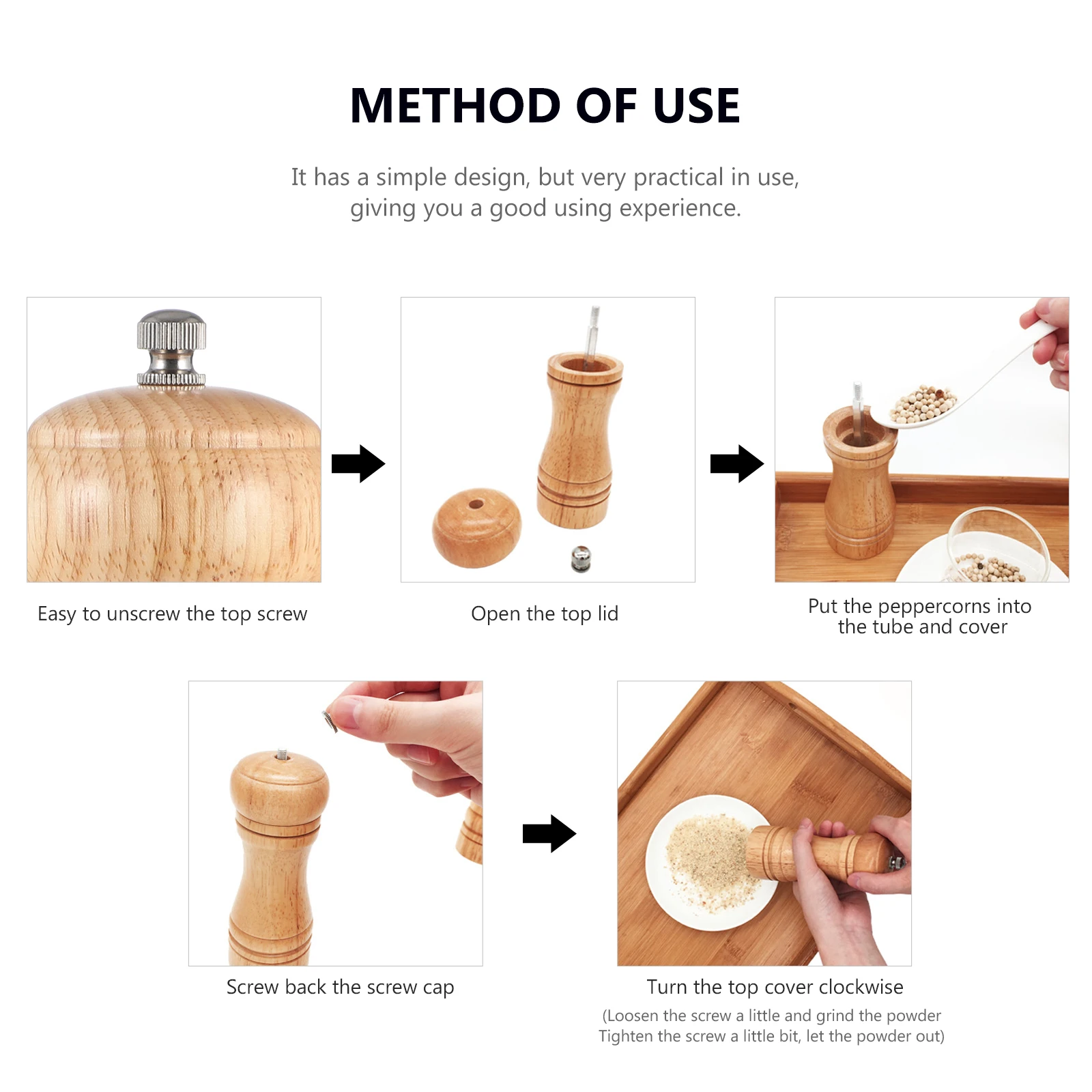 METHOD OF USE

It has a simple design, but very practical in use, giving you a good using experience.

Easy to unscrew the top screw

Open the top lid

Put the peppercorns into the tube and cover

Screw back the screw cap

Turn the top cover clockwise

(Loosen the screw a little and grind the powder
Tighten the screw a little bit, let the powder out)