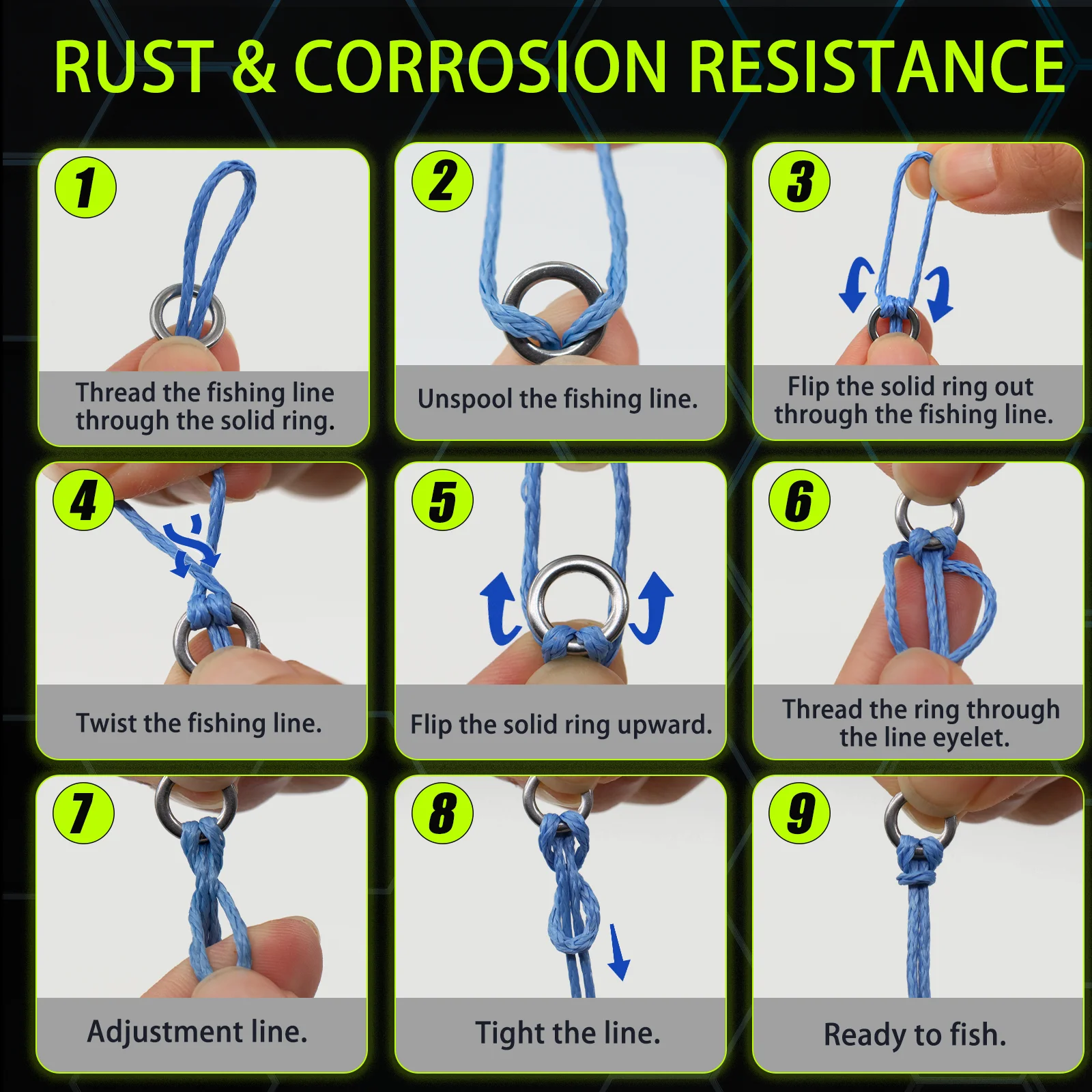 RUST & CORROSION RESISTANCE

1
Thread the fishing line through the solid ring.

2
Unspool the fishing line.

3
Flip the solid ring out through the fishing line.

4
Twist the fishing line.

5
Flip the solid ring upward.

6
Thread the ring through the line eyelet.

7
Adjustment line.

8
Tight the line.

9
Ready to fish.