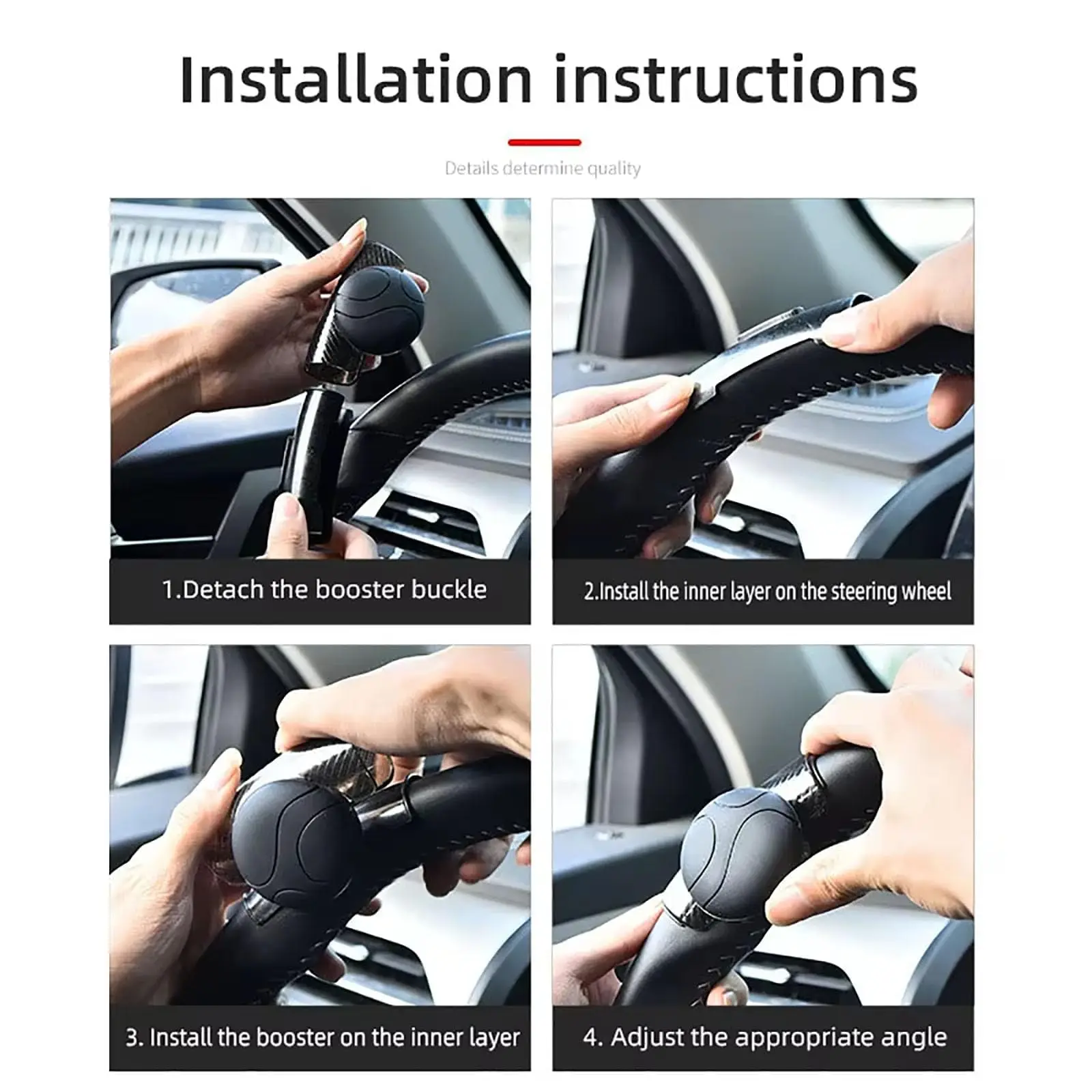 Installation instructions

Details determine quality

1.Detach the booster buckle

2.Install the inner layer on the steering wheel

3. Install the booster on the inner layer

4. Adjust the appropriate angle