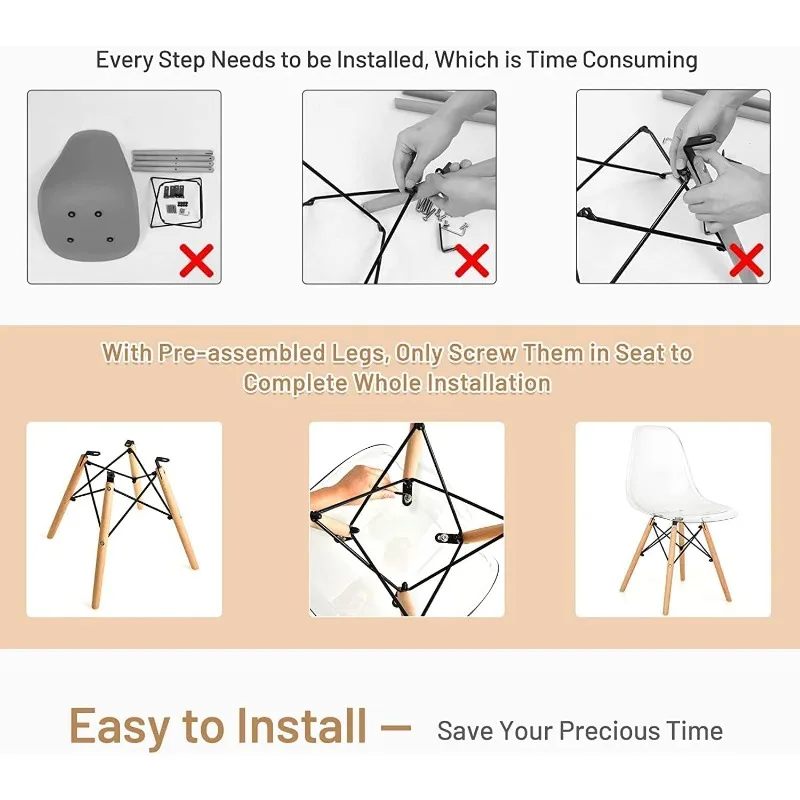 Every Step Needs to be Installed, Which is Time Consuming

With Pre-assembled Legs, Only Screw Them in Seat to Complete Whole Installation

Easy to Install — Save Your Precious Time