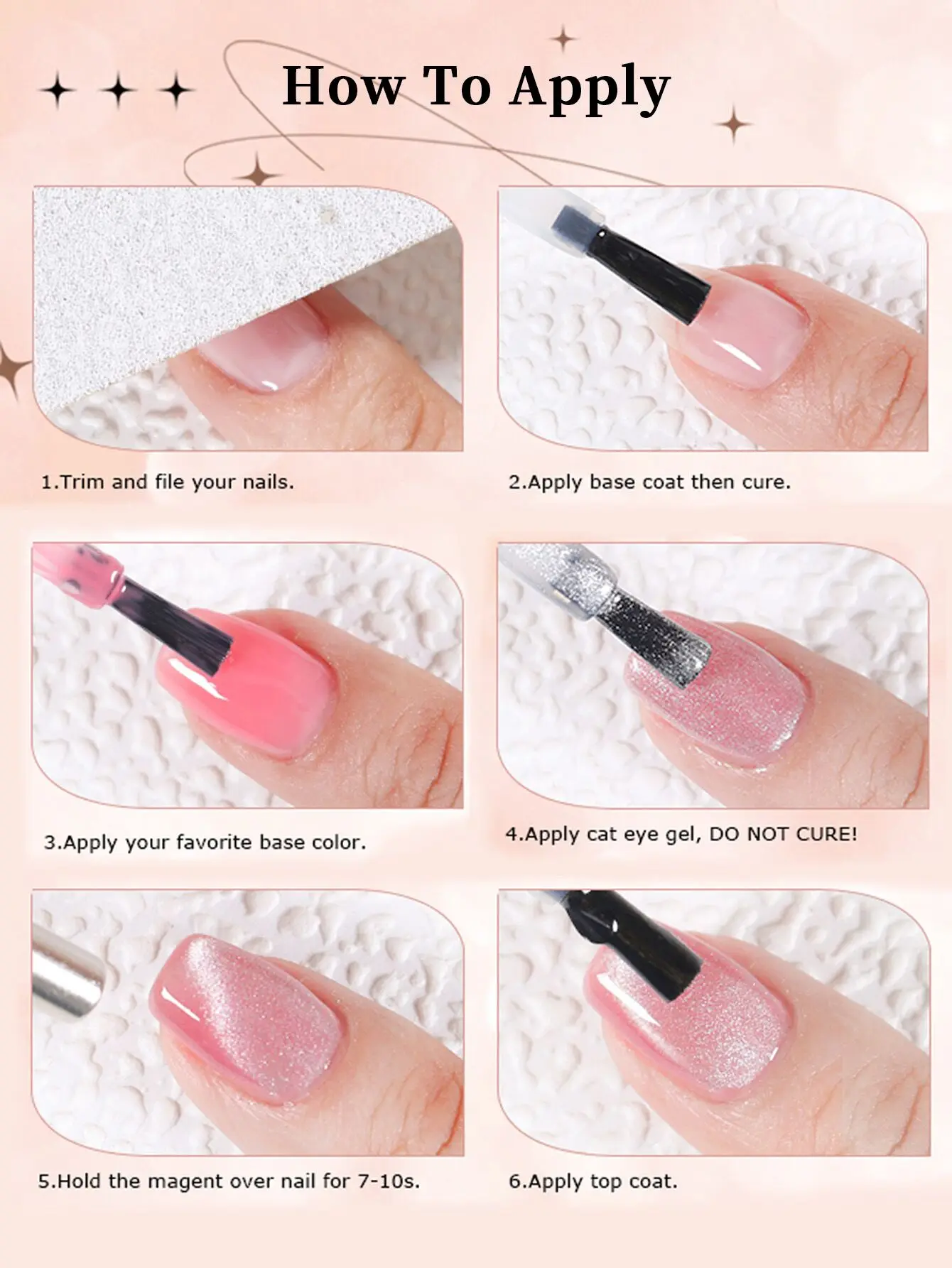 How To Apply

1.Trim and file your nails.

2.Apply base coat then cure.

3.Apply your favorite base color.

4.Apply cat eye gel, DO NOT CURE!

5.Hold the magent over nail for 7-10s.

6.Apply top coat.