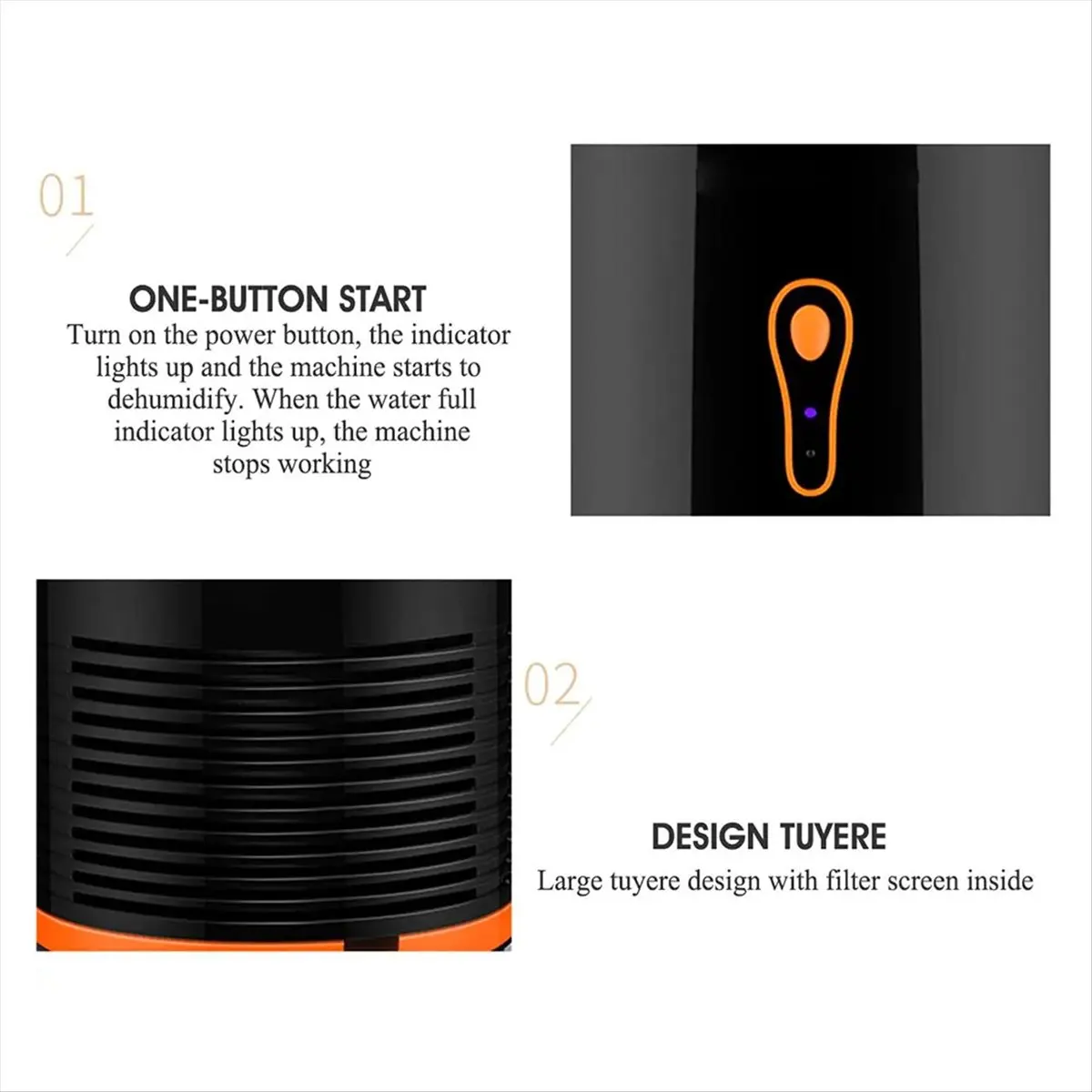 01

ONE-BUTTON START

Turn on the power button, the indicator lights up and the machine starts to dehumidify. When the water full indicator lights up, the machine stops working

02

DESIGN TUYERE

Large tuyere design with filter screen inside