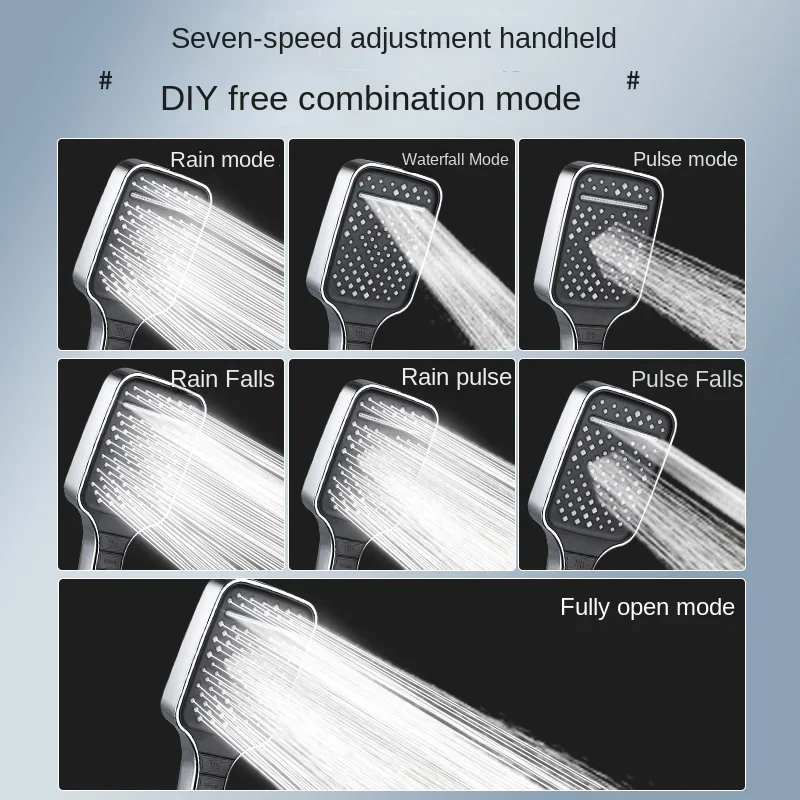 Seven-speed adjustment handheld

# DIY free combination mode #

Rain mode

Waterfall Mode

Pulse mode

Rain Falls

Rain pulse

Pulse Falls

Fully open mode