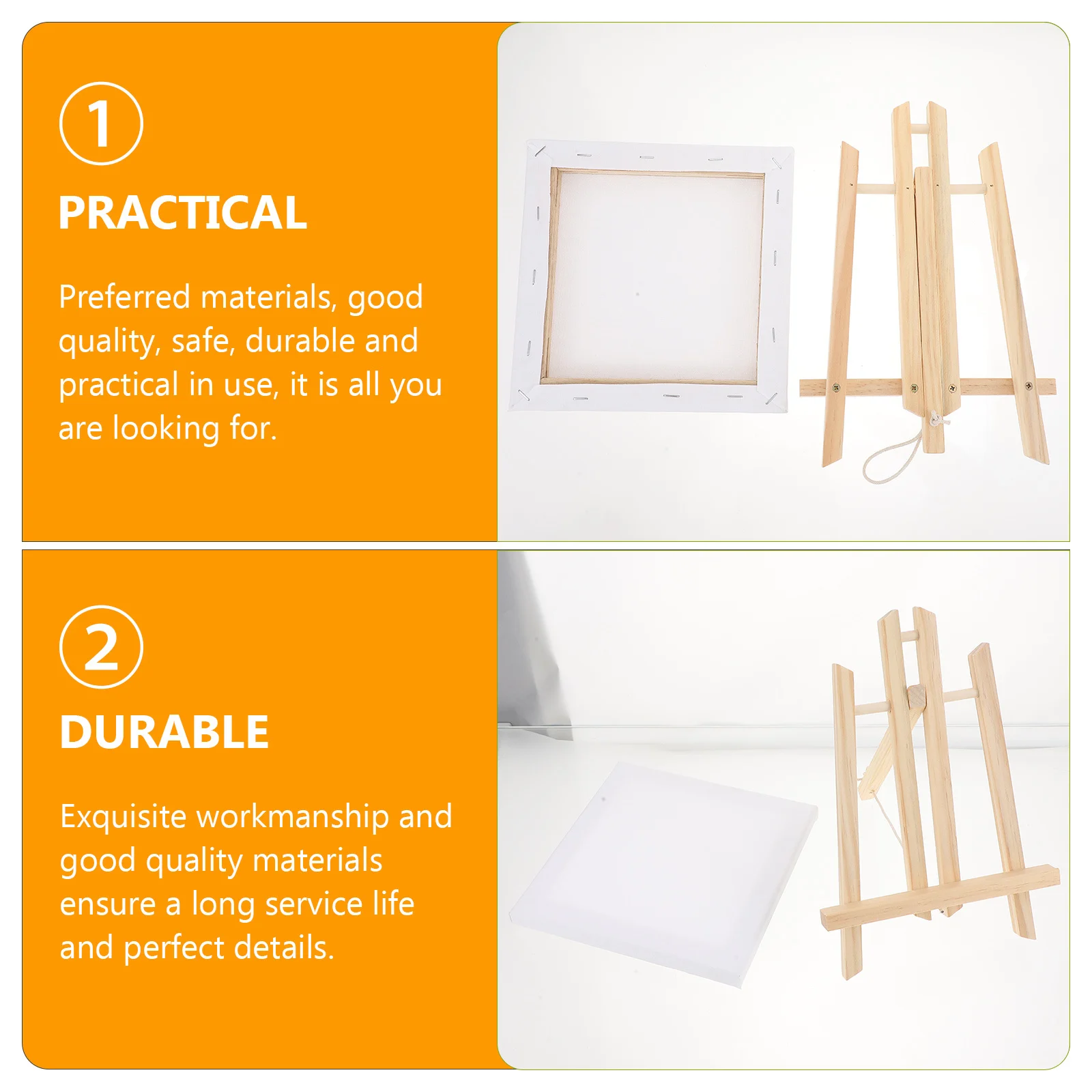 1

PRACTICAL

Preferred materials, good quality, safe, durable and practical in use, it is all you are looking for.

2

DURABLE

Exquisite workmanship and good quality materials ensure a long service life and perfect details.